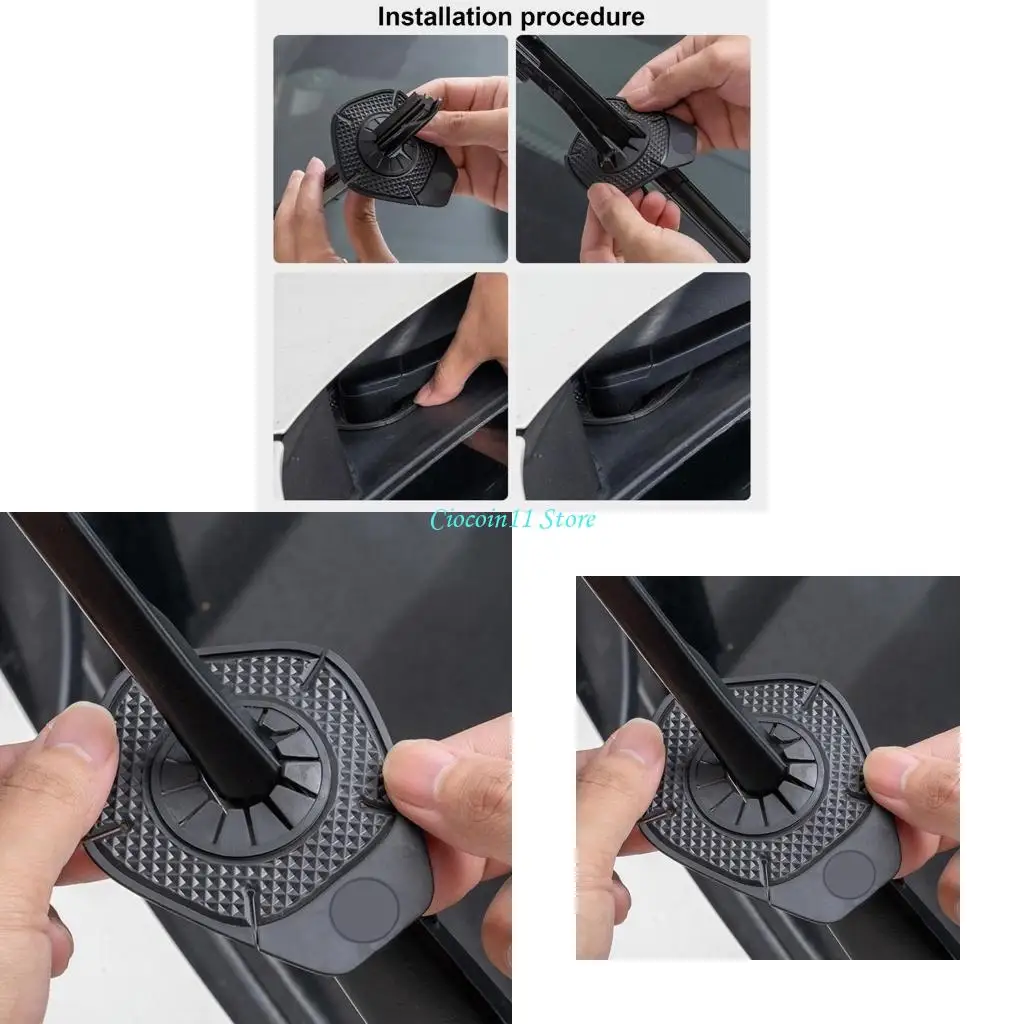 Installation procedure

Ciocoin11 Store