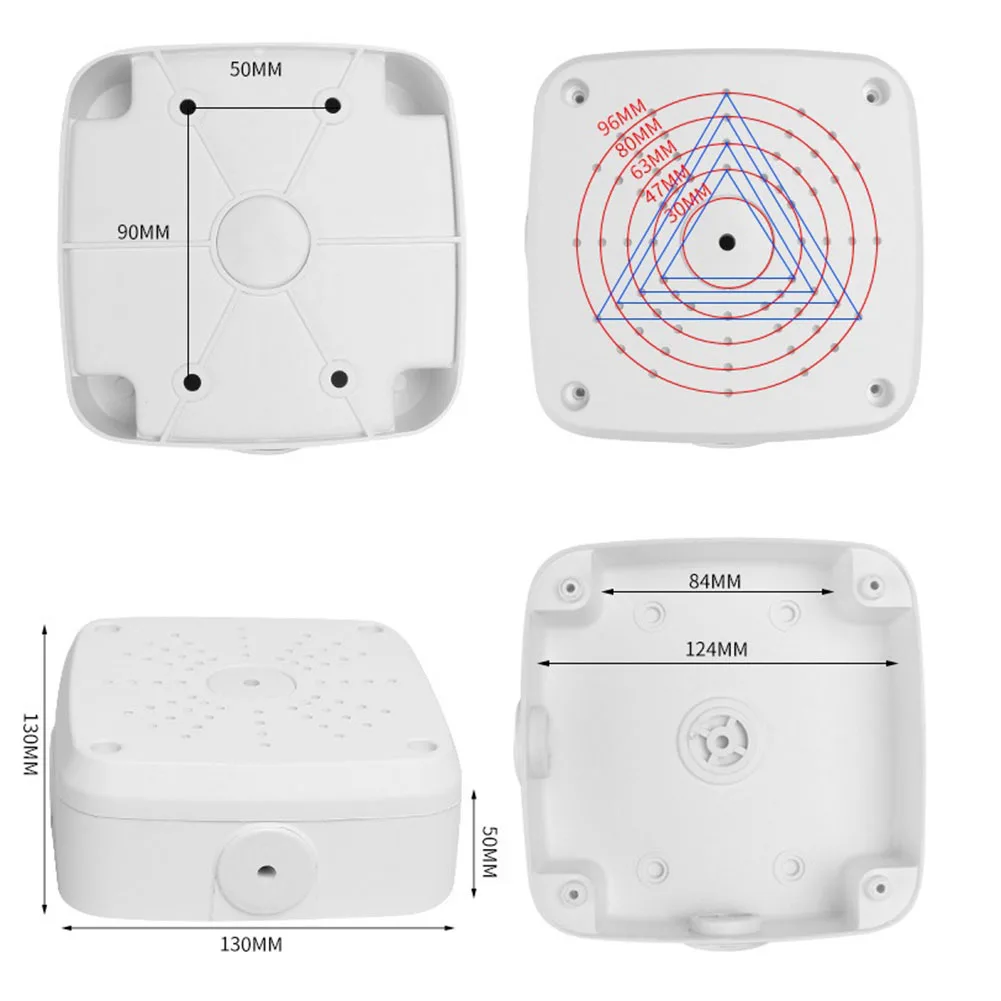 50MM

90MM

96MM
80MM
63MM
47MM
30MM

130MM

50MM

130MM

84MM

124MM