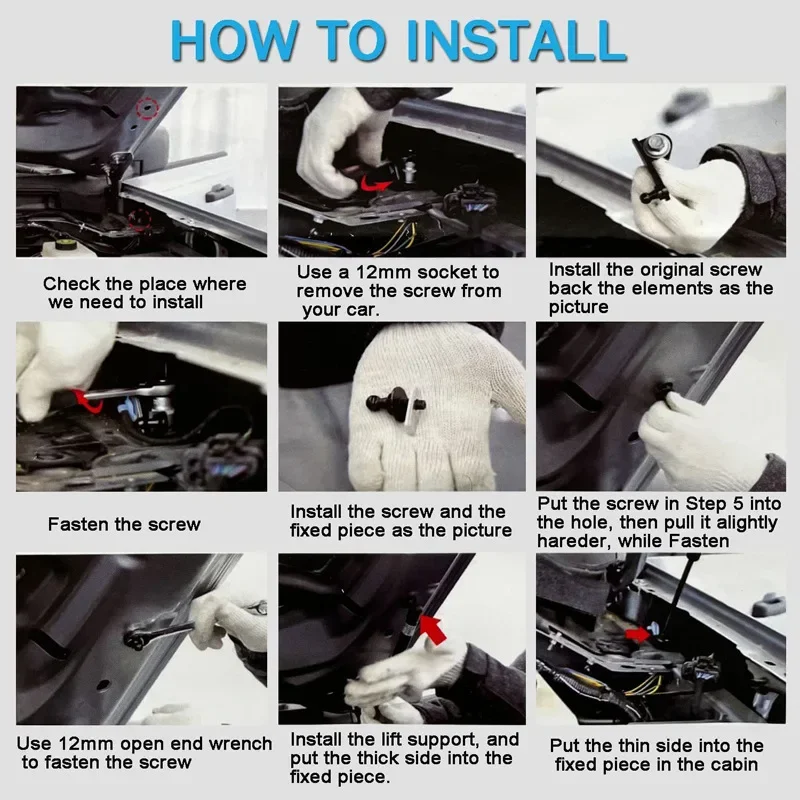 HOW TO INSTALL

Check the place where we need to install

Use a 12mm socket to remove the screw from your car.

Install the original screw back the elements as the picture

Fasten the screw

Install the screw and the fixed piece as the picture

Put the screw in Step 5 into the hole, then pull it alightly hareder, while Fasten

Use 12mm open end wrench to fasten the screw

Install the lift support, and put the thick side into the fixed piece.

Put the thin side into the fixed piece in the cabin