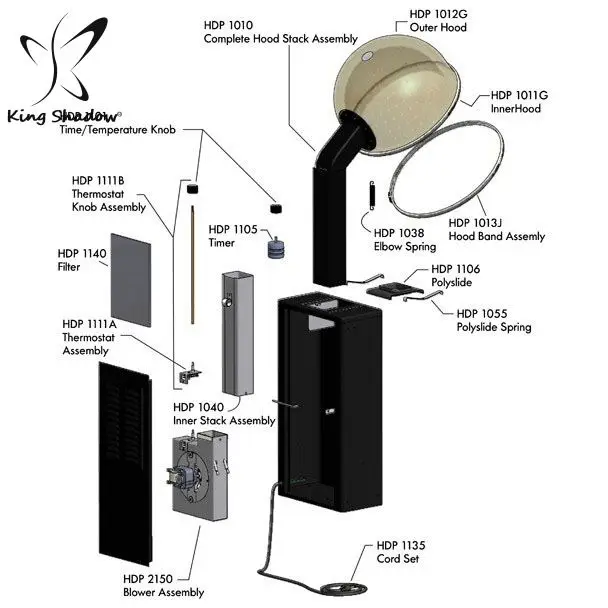 King Shadow®

HDP 1010
Complete Hood Stack Assembly

HDP 1012G
Outer Hood

HDP 1011G
InnerHood

Time/Temperature Knob

HDP 1111B
Thermostat
Knob Assembly

HDP 1105
Timer

HDP 1038
Elbow Spring

HDP 1013J
Hood Band Assemly

HDP 1140
Filter

HDP 1106
Polyslide

HDP 1055
Polyslide Spring

HDP 1111A
Thermostat
Assembly

HDP 1040
Inner Stack Assembly

HDP 1135
Cord Set

HDP 2150
Blower Assembly