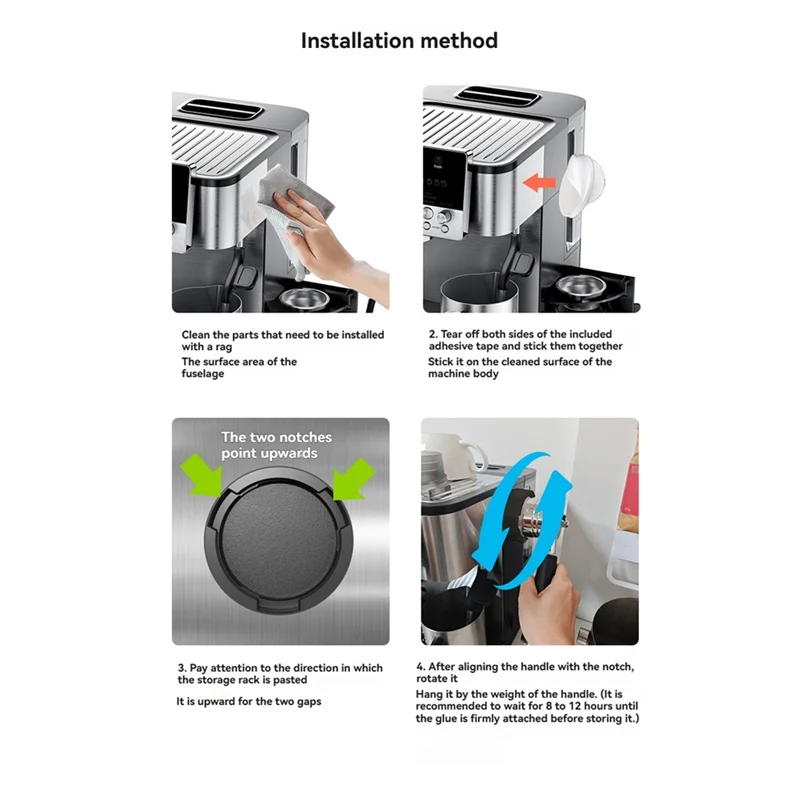 Installation method

Clean the parts that need to be installed with a rag

The surface area of the fuselage

2. Tear off both sides of the included adhesive tape and stick them together

Stick it on the cleaned surface of the machine body

The two notches point upwards

3. Pay attention to the direction in which the storage rack is pasted

It is upward for the two gaps

4. After aligning the handle with the notch, rotate it

Hang it by the weight of the handle. (It is recommended to wait for 8 to 12 hours until the glue is firmly attached before storing it.)