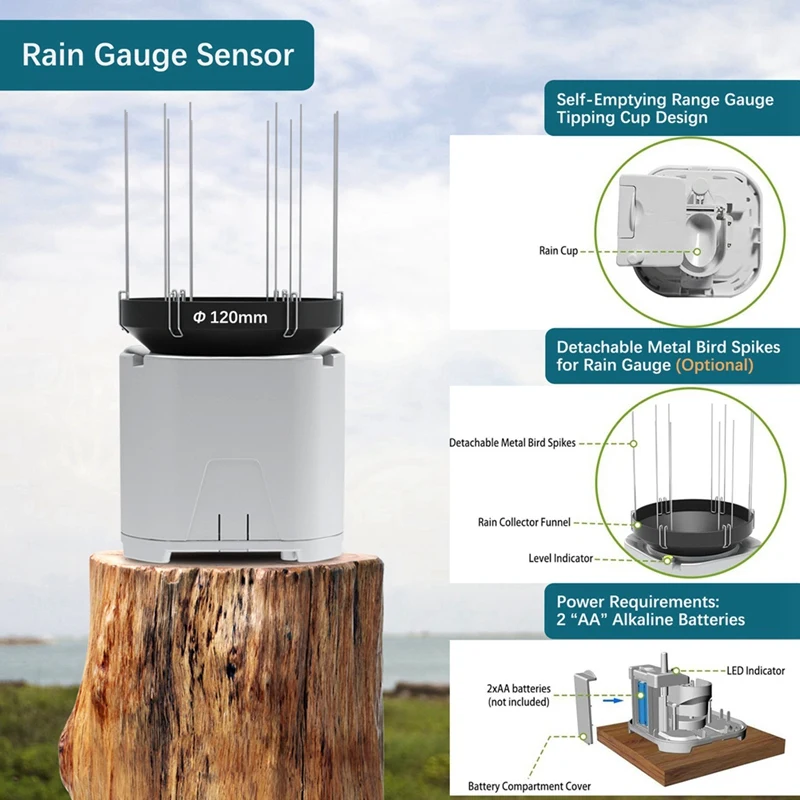 Rain Gauge Sensor

Φ 120mm

Self-Emptying Range Gauge Tipping Cup Design

Rain Cup

Detachable Metal Bird Spikes for Rain Gauge (Optional)

Detachable Metal Bird Spikes

Rain Collector Funnel

Level Indicator

Power Requirements: 2 "AA" Alkaline Batteries

LED Indicator

2xAA batteries (not included)

Battery Compartment Cover