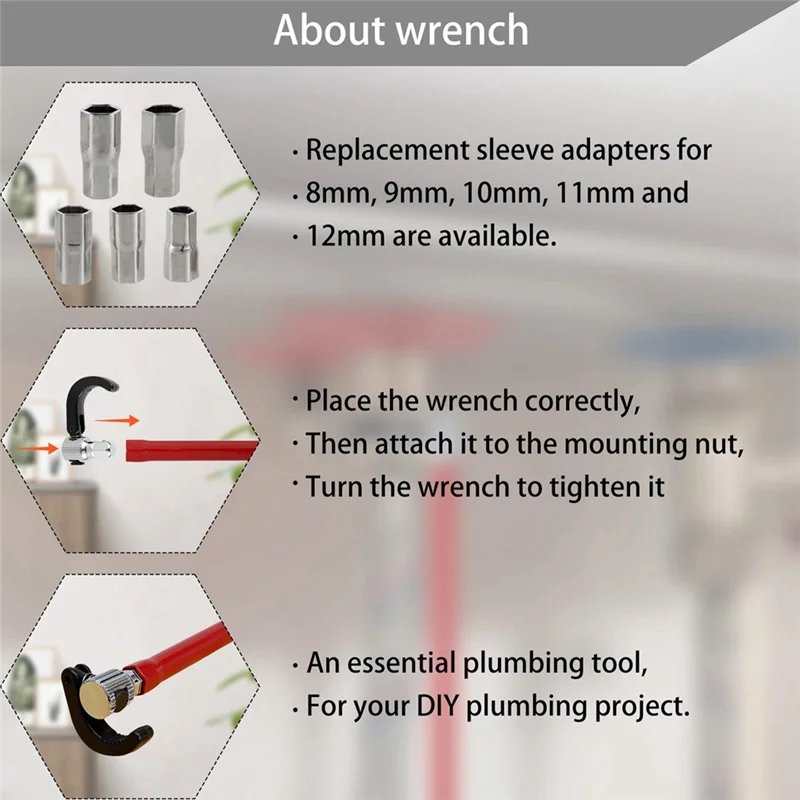 About wrench

· Replacement sleeve adapters for
· 8mm, 9mm, 10mm, 11mm and
· 12mm are available.

· Place the wrench correctly,
· Then attach it to the mounting nut,
· Turn the wrench to tighten it

· An essential plumbing tool,
· For your DIY plumbing project.