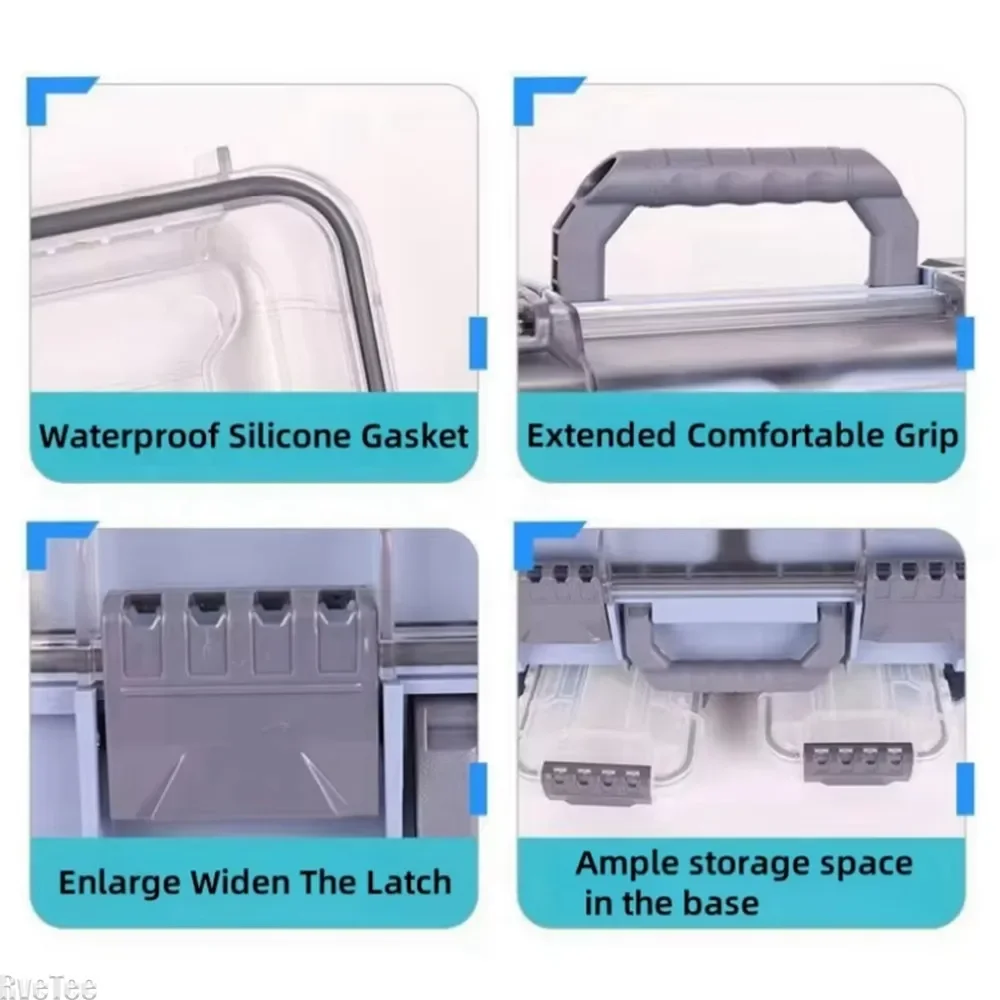 Waterproof Silicone Gasket

Extended Comfortable Grip

Enlarge Widen The Latch

Ample storage space in the base

RveTee