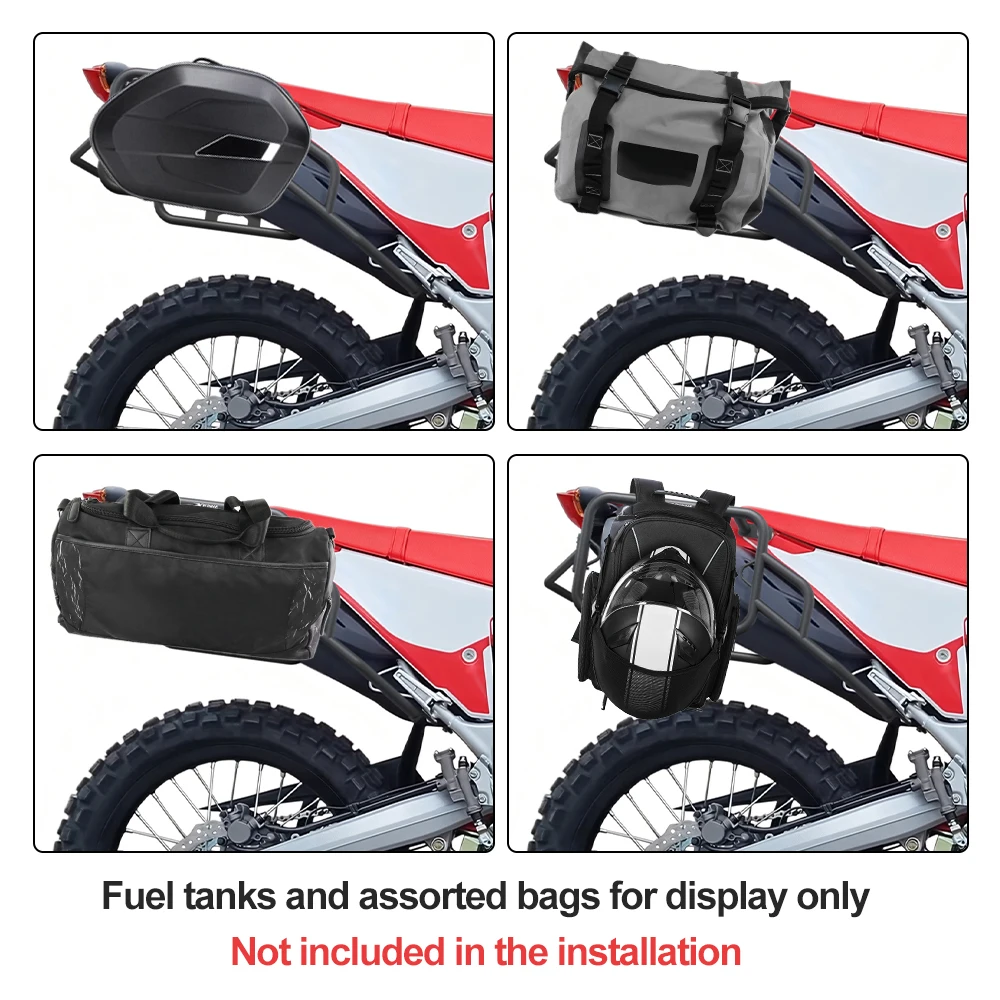 Fuel tanks and assorted bags for display only
Not included in the installation