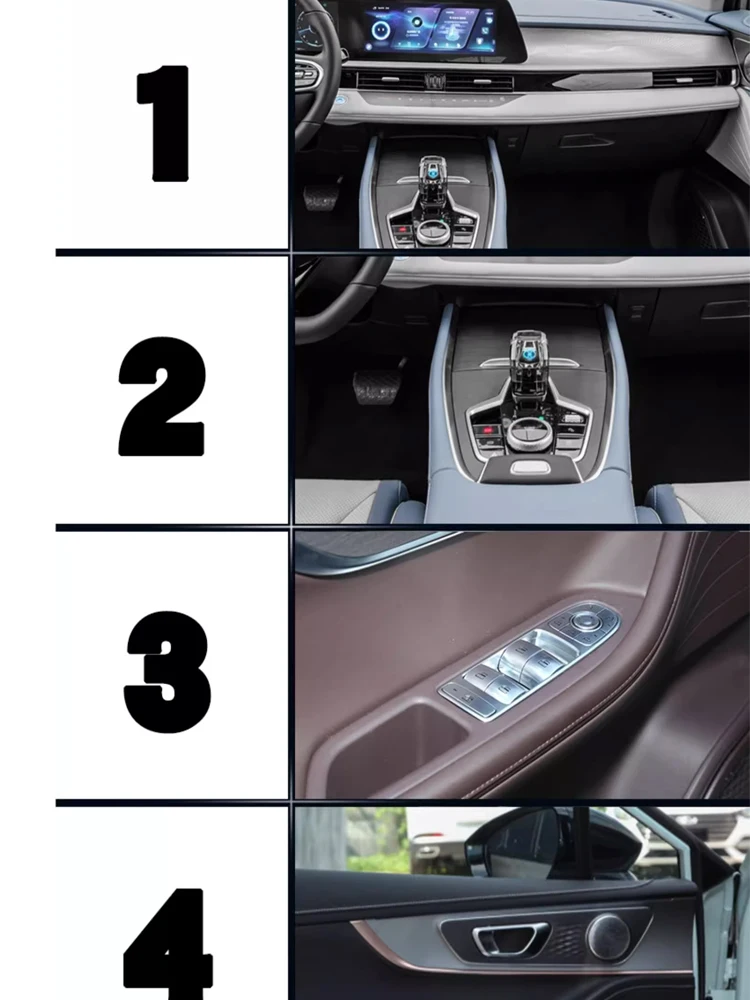 1

2

3

4