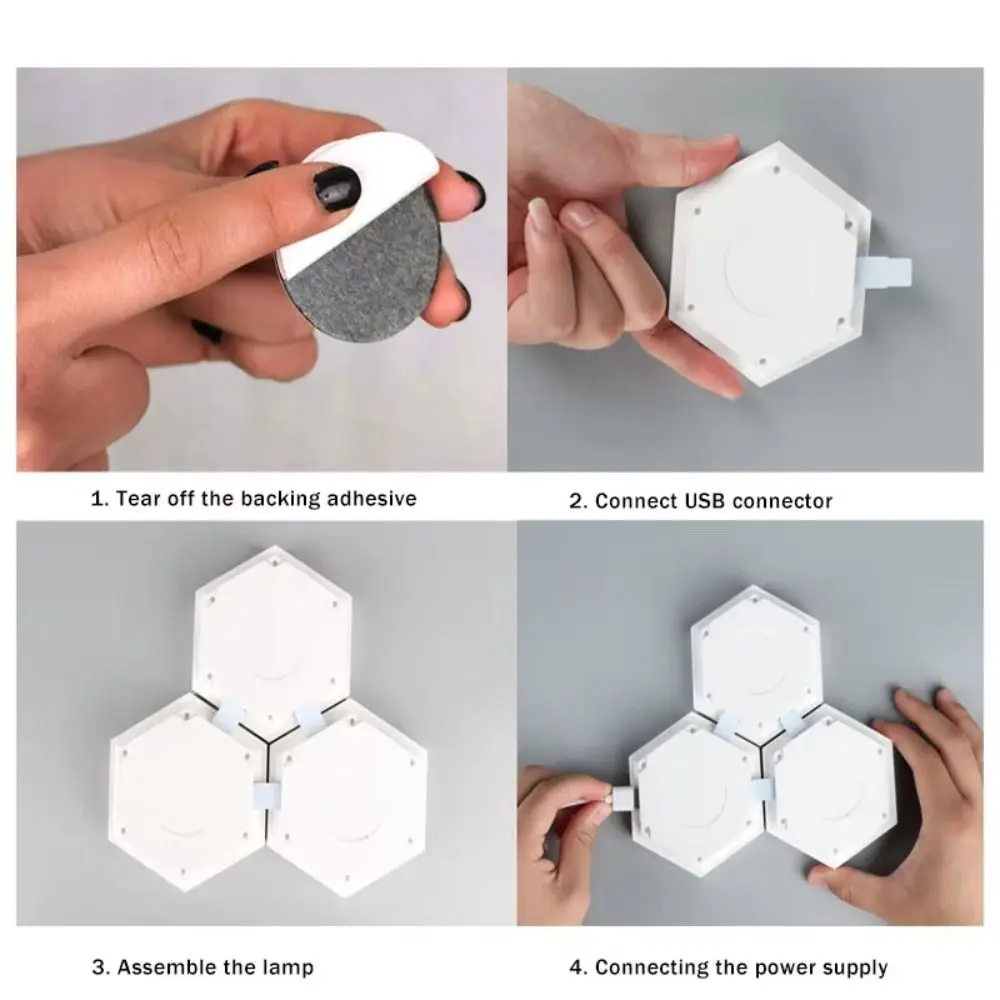 1. Tear off the backing adhesive

2. Connect USB connector

3. Assemble the lamp

4. Connecting the power supply