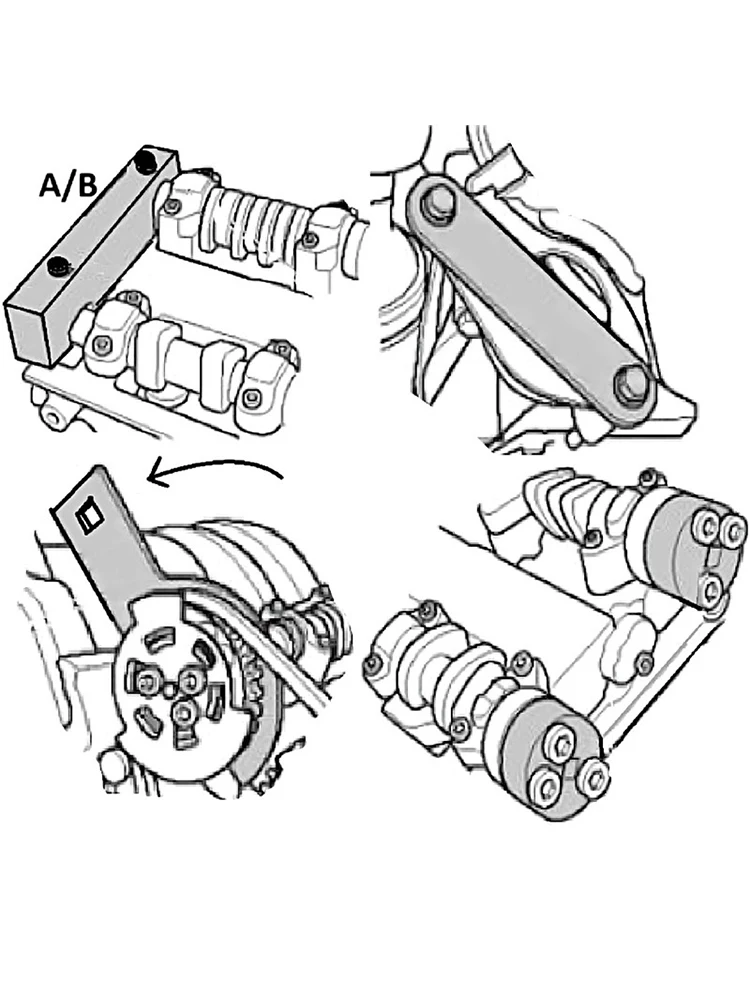 A/B