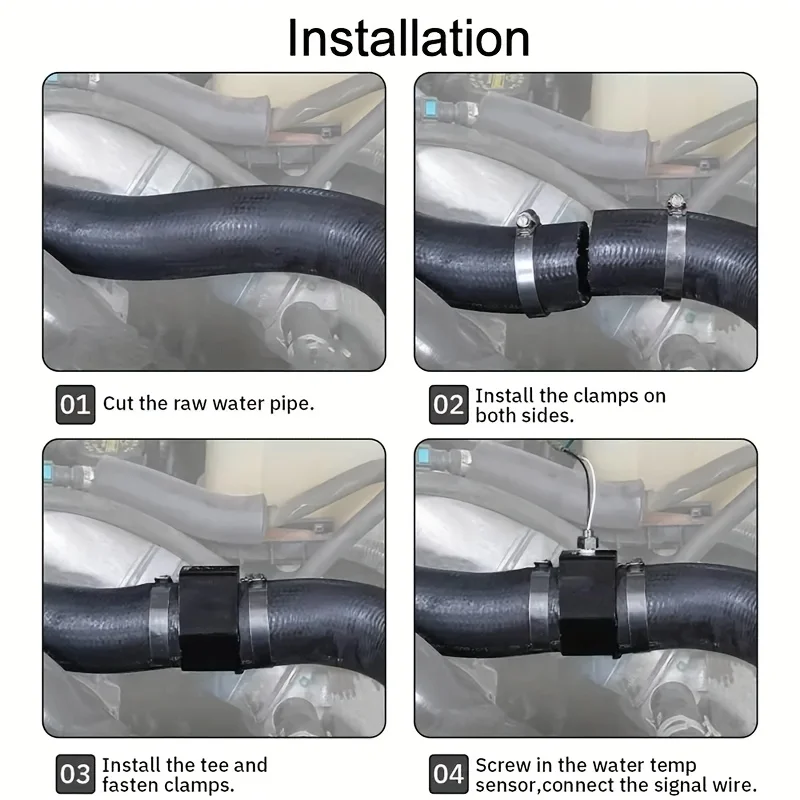 Installation

01 Cut the raw water pipe.

02 Install the clamps on both sides.

03 Install the tee and fasten clamps.

04 Screw in the water temp sensor,connect the signal wire.