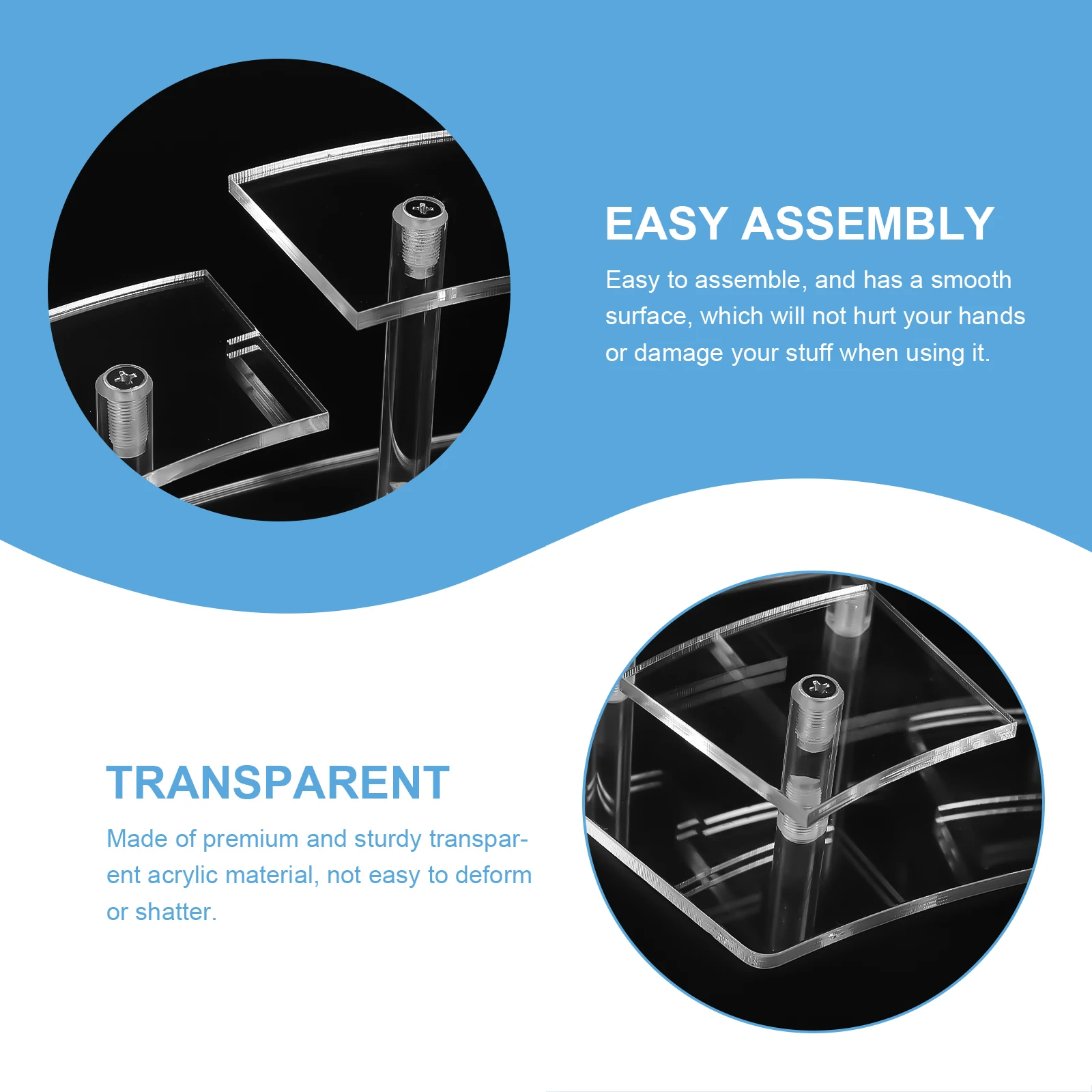 EASY ASSEMBLY

Easy to assemble, and has a smooth surface, which will not hurt your hands or damage your stuff when using it.

TRANSPARENT

Made of premium and sturdy transparent acrylic material, not easy to deform or shatter.