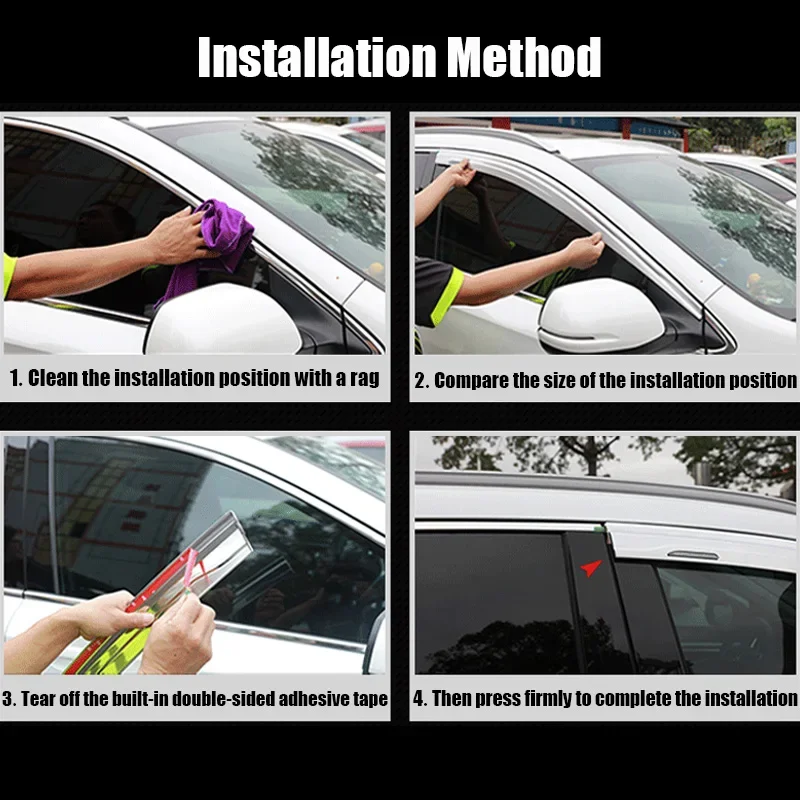 Installation Method

1. Clean the installation position with a rag

2. Compare the size of the installation position

3. Tear off the built-in double-sided adhesive tape

4. Then press firmly to complete the installation