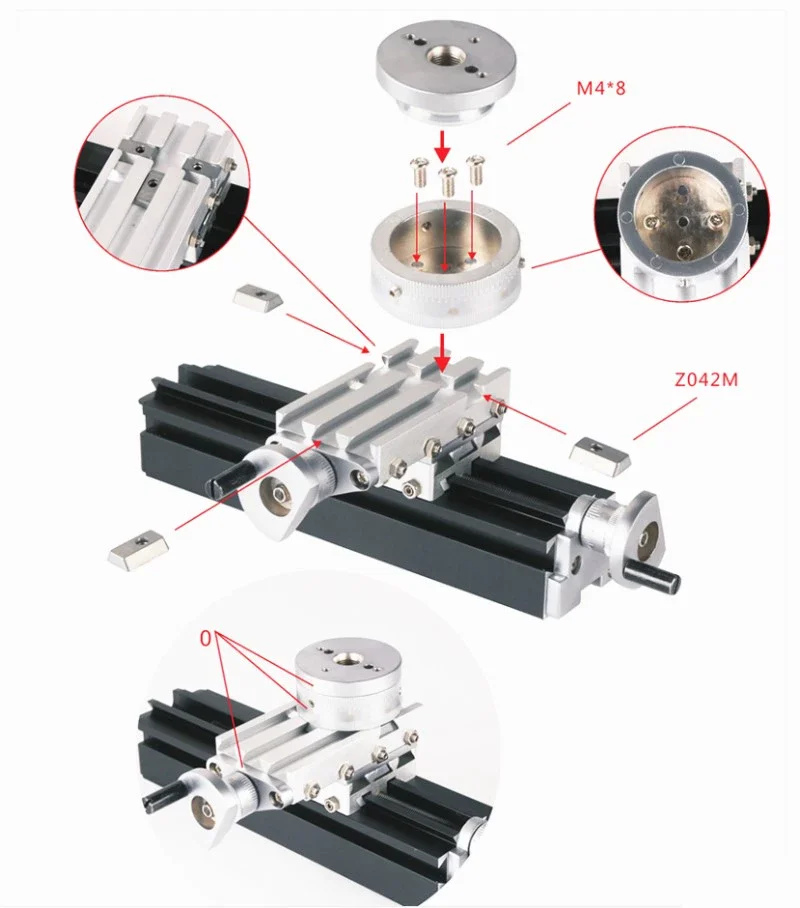 M4*8

Z042M

0