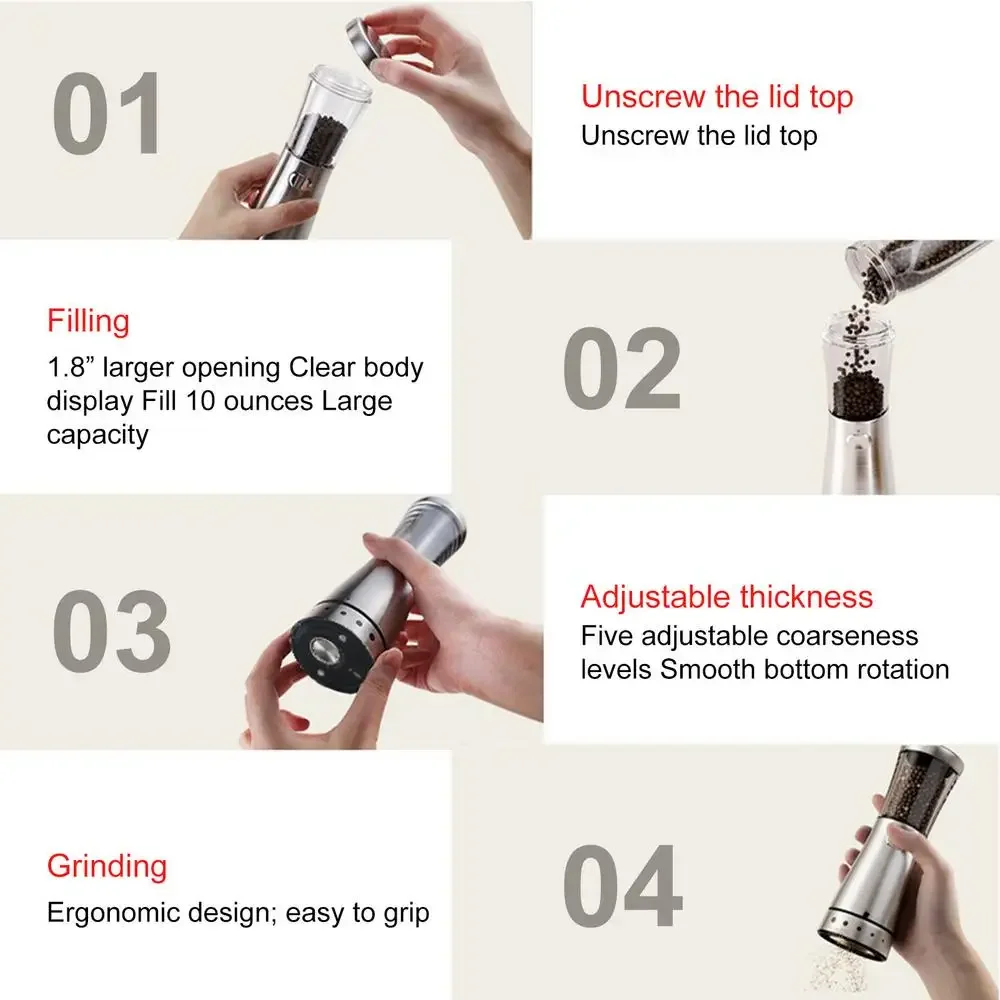 01

Unscrew the lid top
Unscrew the lid top

Filling
1.8” larger opening Clear body display Fill 10 ounces Large capacity

02

03

Adjustable thickness
Five adjustable coarseness levels Smooth bottom rotation

Grinding
Ergonomic design; easy to grip

04