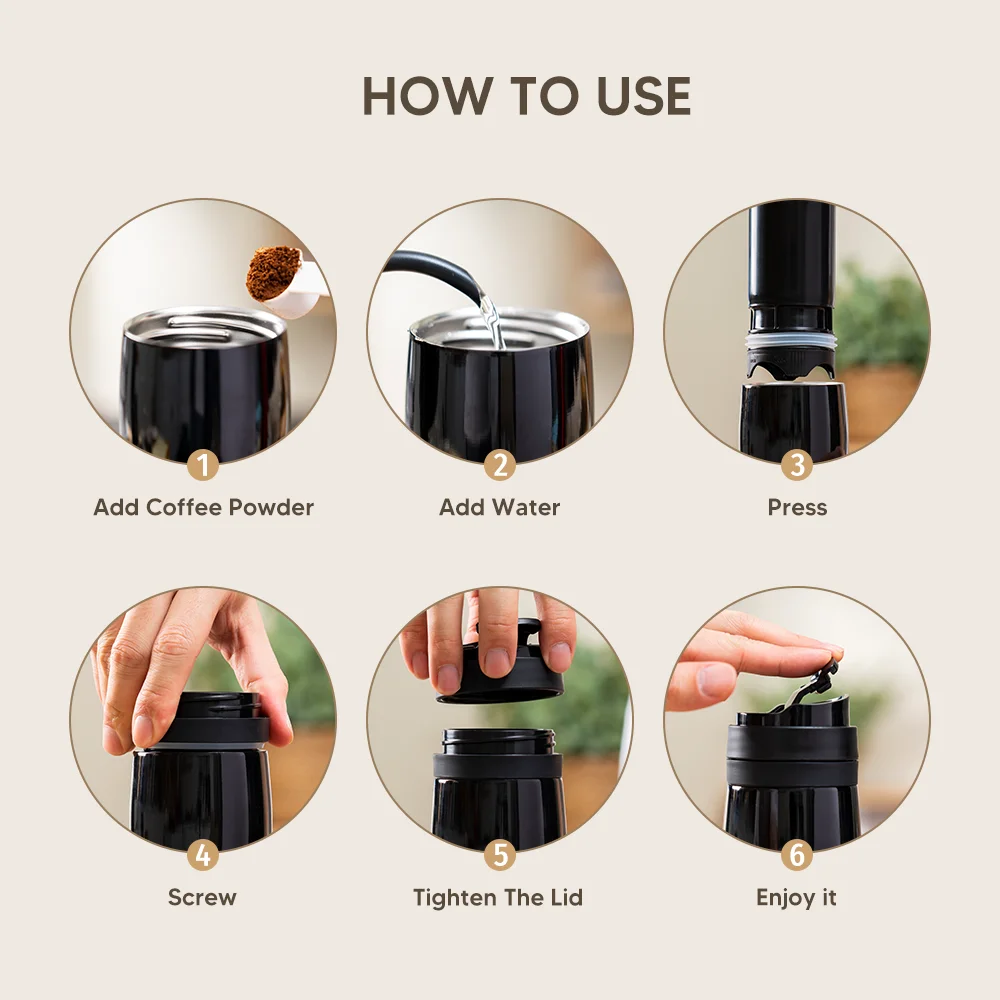 HOW TO USE

1
Add Coffee Powder

2
Add Water

3
Press

4
Screw

5
Tighten The Lid

6
Enjoy it