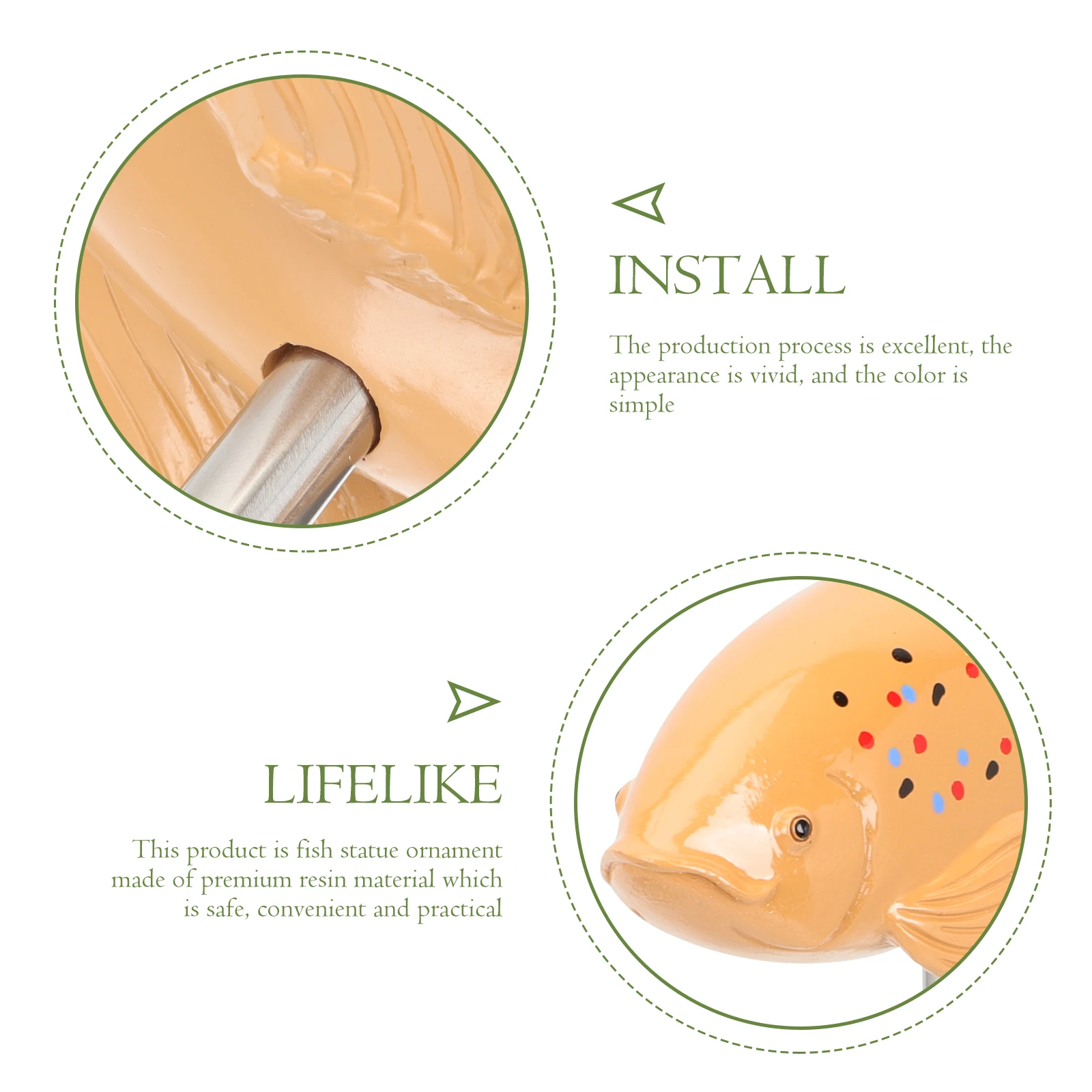 INSTALL

The production process is excellent, the appearance is vivid, and the color is simple

LIFELIKE

This product is fish statue ornament made of premium resin material which is safe, convenient and practical