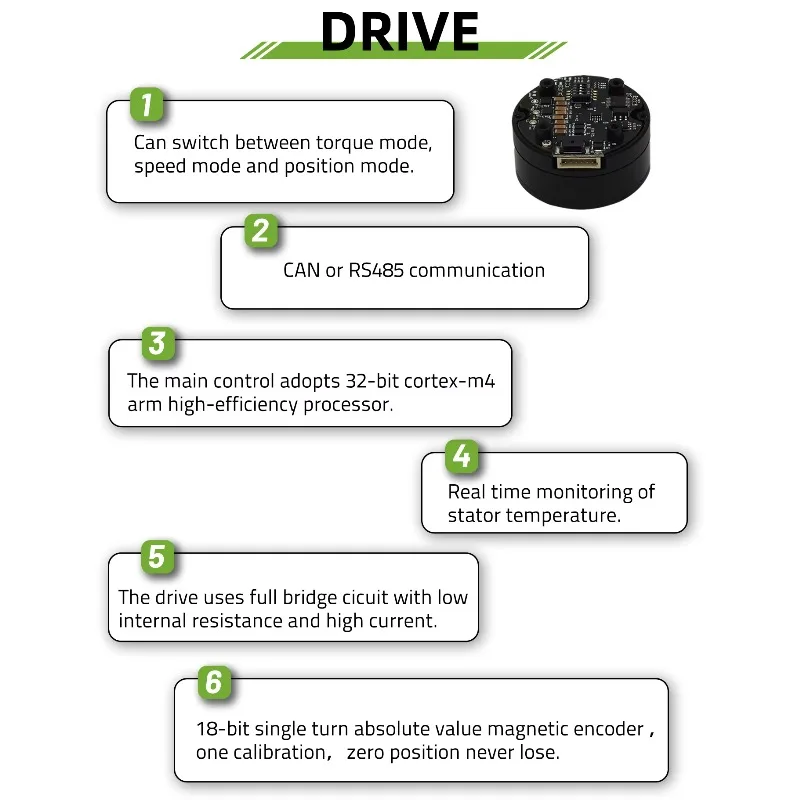 DRIVE

1
Can switch between torque mode, speed mode and position mode.

2
CAN or RS485 communication

3
The main control adopts 32-bit cortex-m4 arm high-efficiency processor.

4
Real time monitoring of stator temperature.

5
The drive uses full bridge cicuit with low internal resistance and high current.

6
18-bit single turn absolute value magnetic encoder , one calibration, zero position never lose.