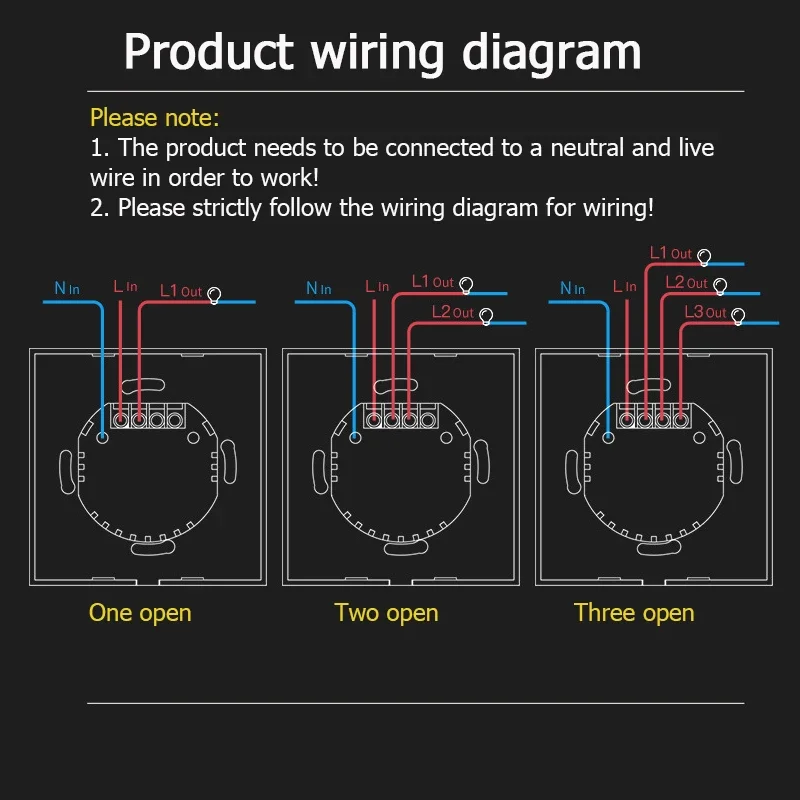 Product wiring diagram

Please note:
1. The product needs to be connected to a neutral and live wire in order to work!
2. Please strictly follow the wiring diagram for wiring!

N In L In L1 Out

N In L In L1 Out L2 Out

N In L In L1 Out L2 Out L3 Out

One open

Two open

Three open