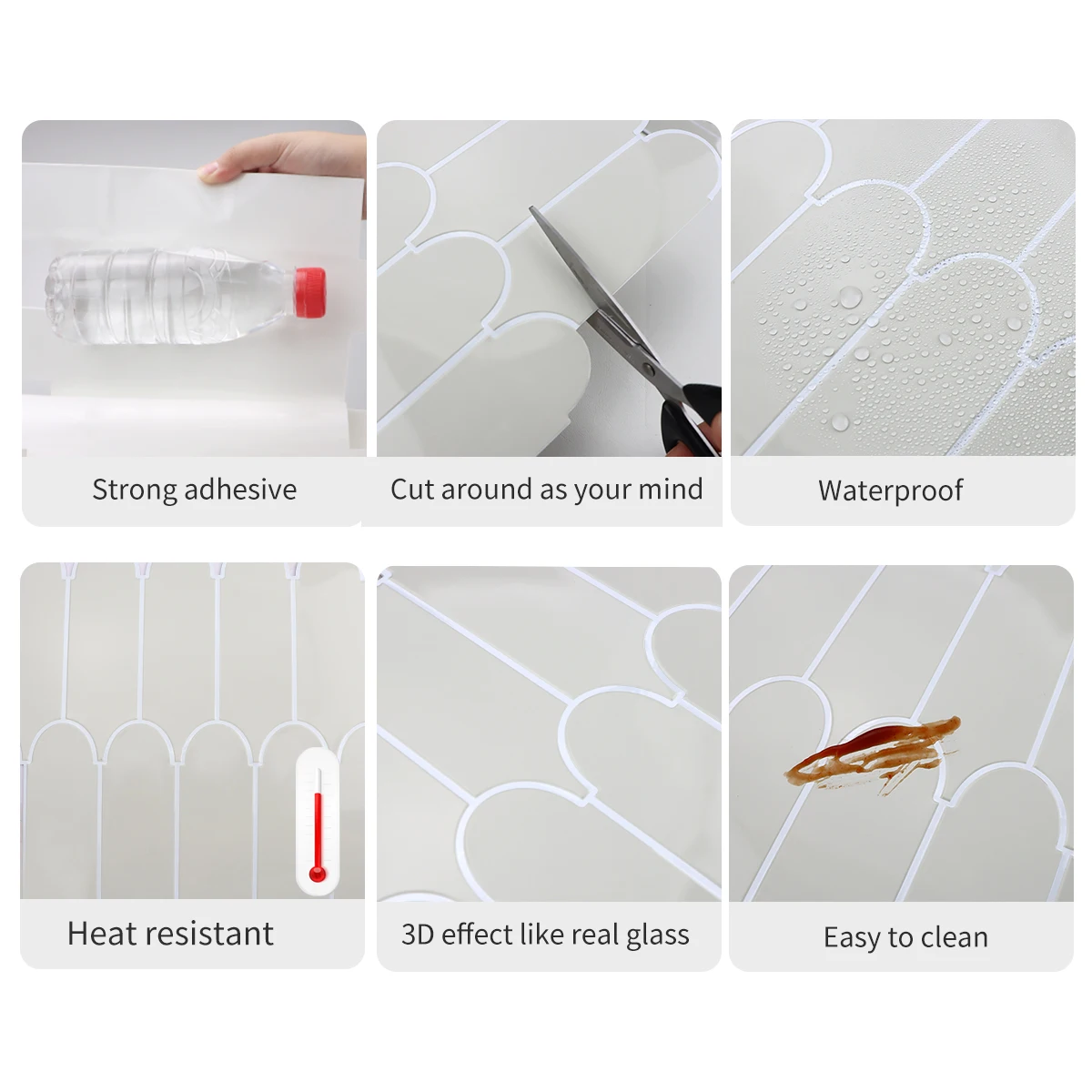 Strong adhesive

Cut around as your mind

Waterproof

Heat resistant

3D effect like real glass

Easy to clean