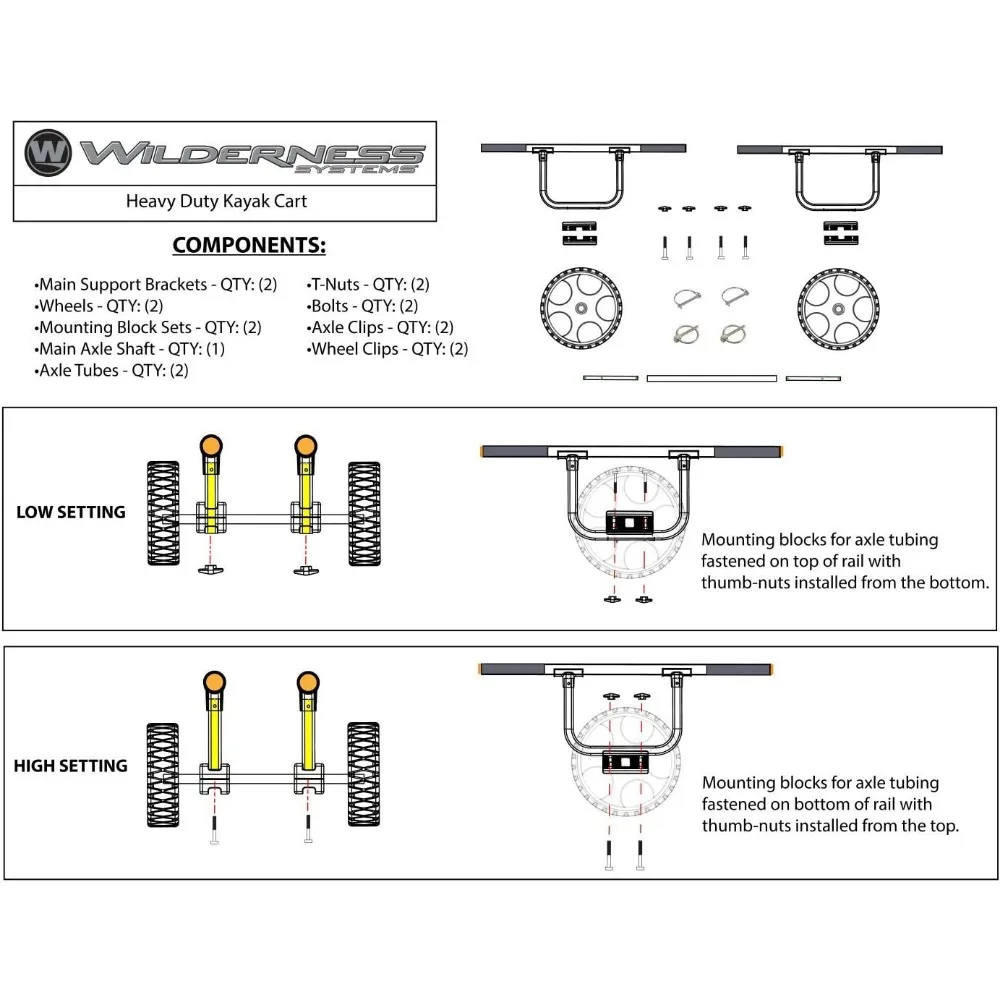 W WILDERNESS SYSTEMS

Heavy Duty Kayak Cart

COMPONENTS:

•Main Support Brackets - QTY: (2)
•Wheels - QTY: (2)
•Mounting Block Sets - QTY: (2)
•Main Axle Shaft - QTY: (1)
•Axle Tubes - QTY: (2)

•T-Nuts - QTY: (2)
•Bolts - QTY: (2)
•Axle Clips - QTY: (2)
•Wheel Clips - QTY: (2)

LOW SETTING

Mounting blocks for axle tubing fastened on top of rail with thumb-nuts installed from the bottom.

HIGH SETTING

Mounting blocks for axle tubing fastened on bottom of rail with thumb-nuts installed from the top.