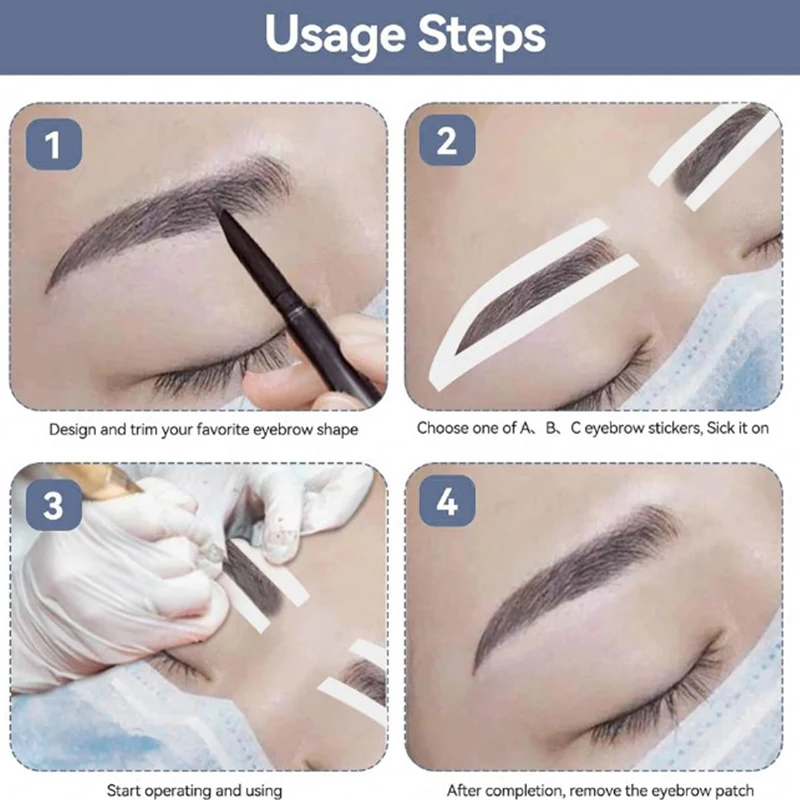 Usage Steps

1

Design and trim your favorite eyebrow shape

2

Choose one of A、B、C eyebrow stickers, Sick it on

3

Start operating and using

4

After completion, remove the eyebrow patch