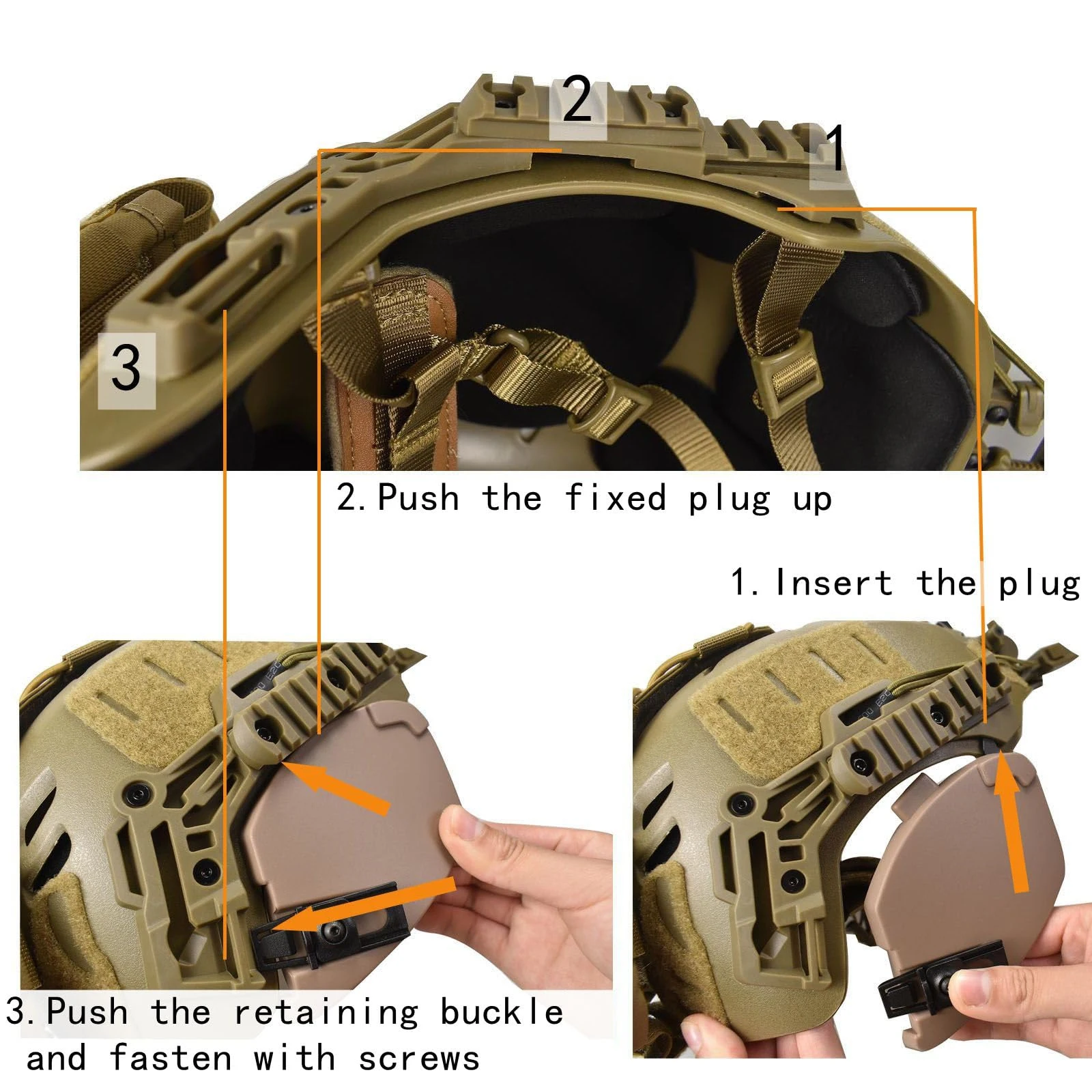 2

1

3

2. Push the fixed plug up

1. Insert the plug

3. Push the retaining buckle and fasten with screws