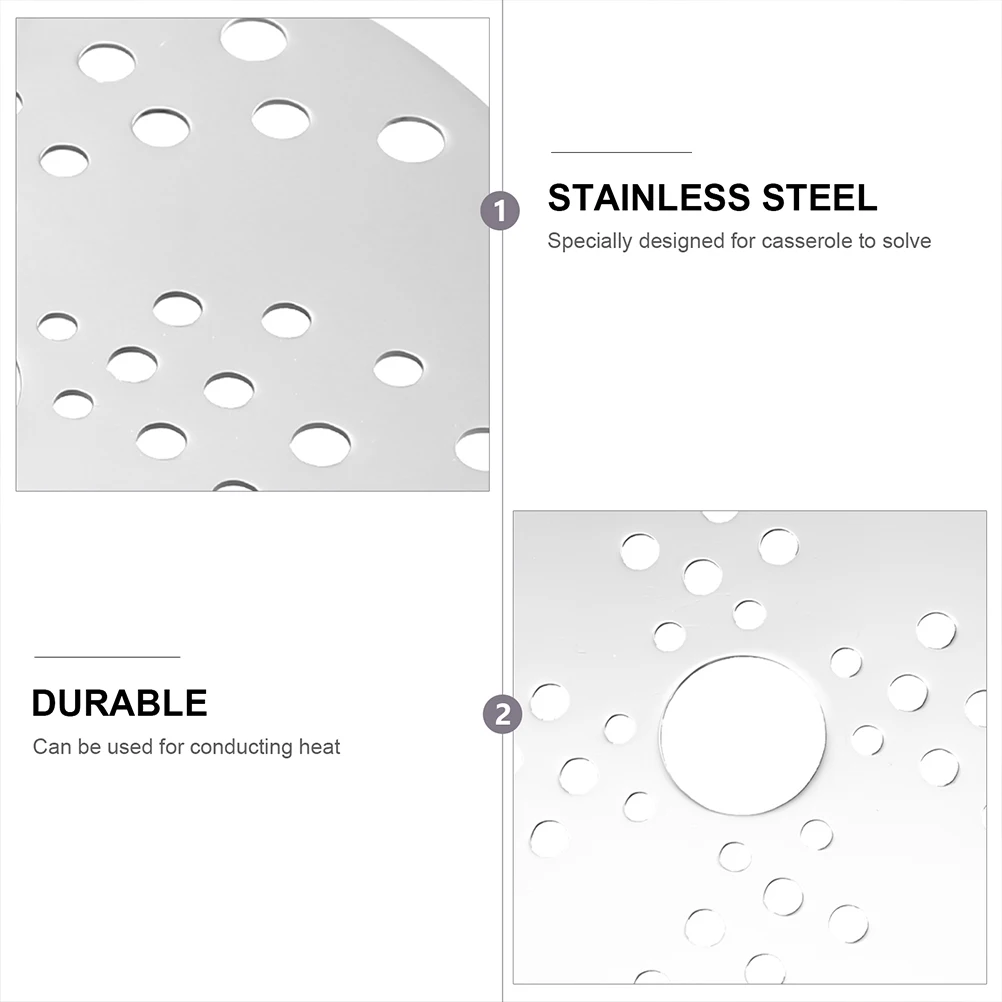 1

STAINLESS STEEL

Specially designed for casserole to solve

DURABLE

Can be used for conducting heat

2