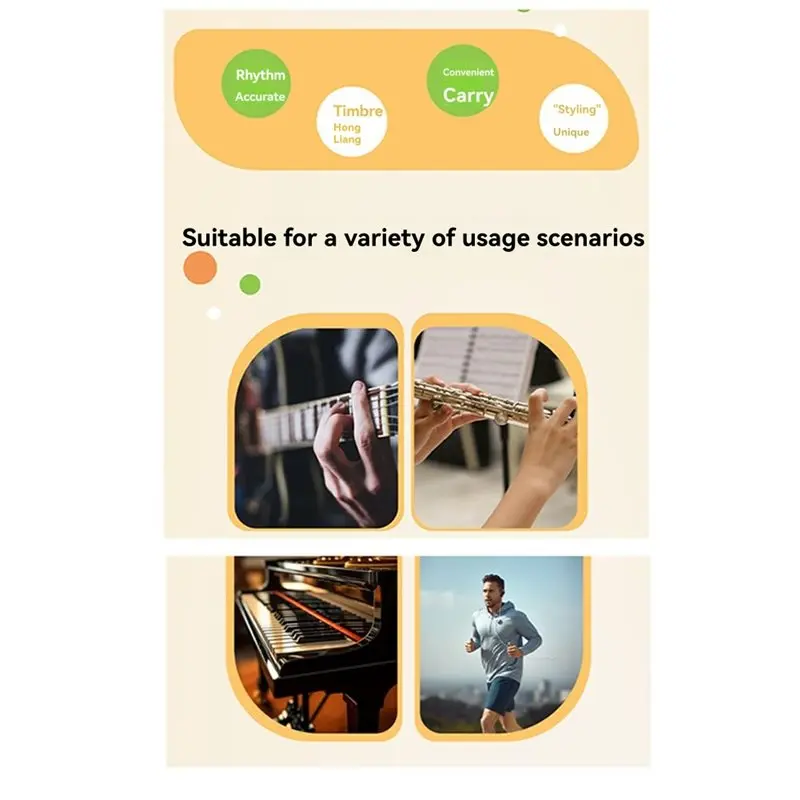 Rhythm
Accurate

Timbre
Hong Liang

Convenient
Carry

"Styling"
Unique

Suitable for a variety of usage scenarios