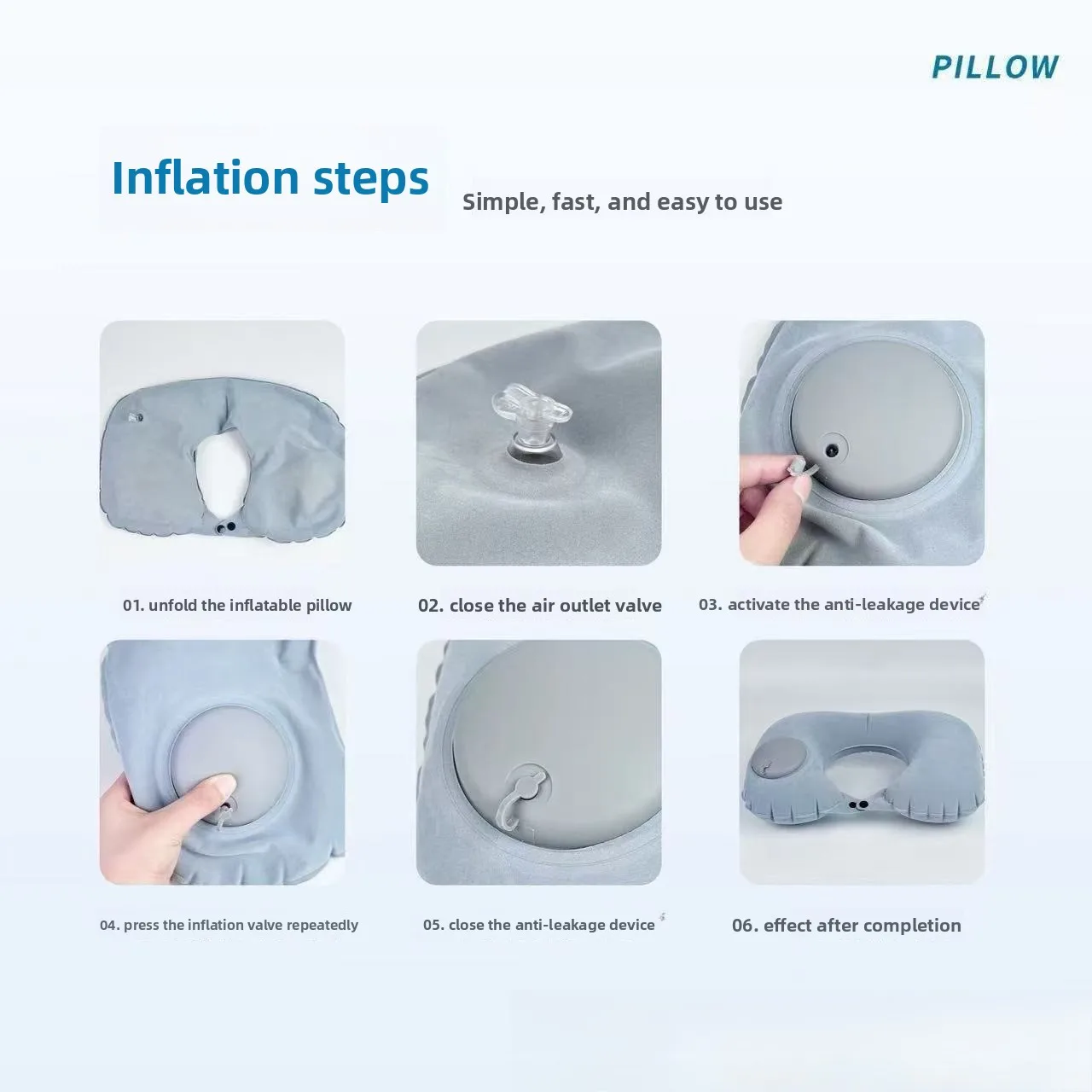 PILLOW

Inflation steps

Simple, fast, and easy to use

01. unfold the inflatable pillow

02. close the air outlet valve

03. activate the anti-leakage device

04. press the inflation valve repeatedly

05. close the anti-leakage device

06. effect after completion