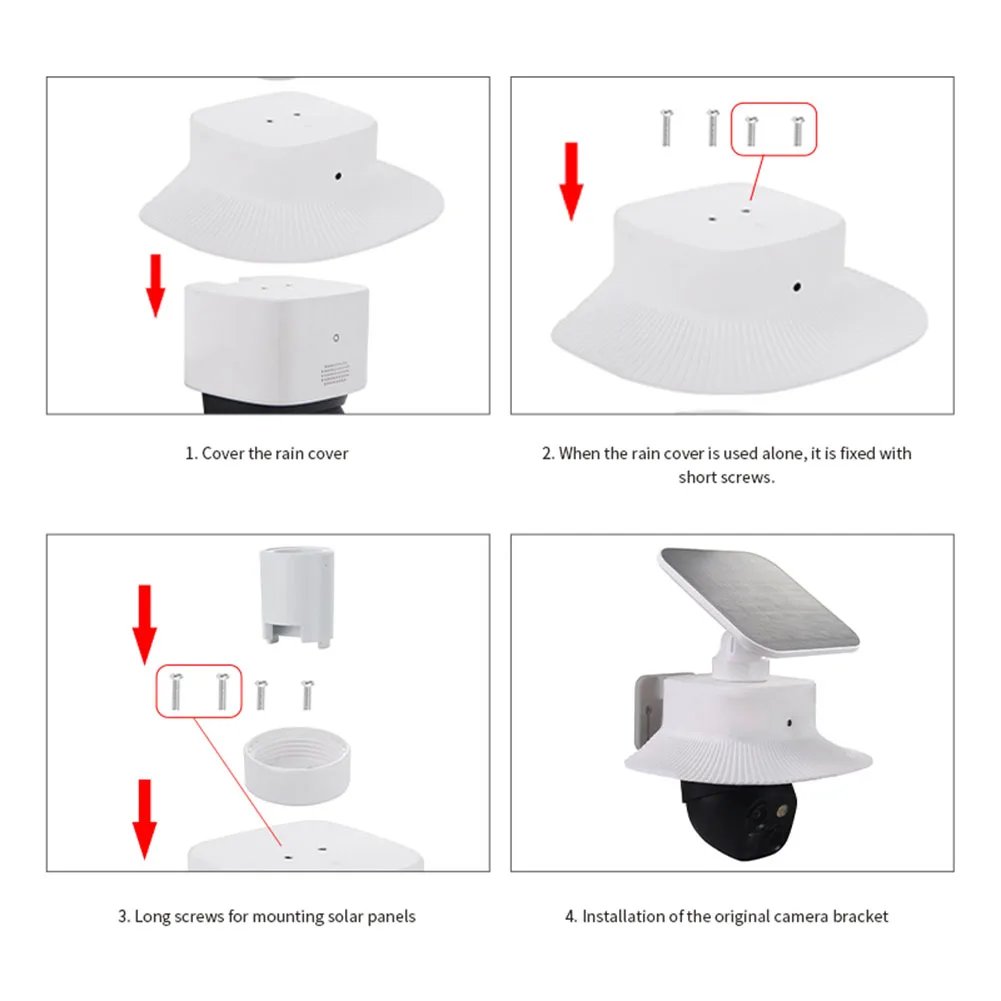 1. Cover the rain cover

2. When the rain cover is used alone, it is fixed with short screws.

3. Long screws for mounting solar panels

4. Installation of the original camera bracket