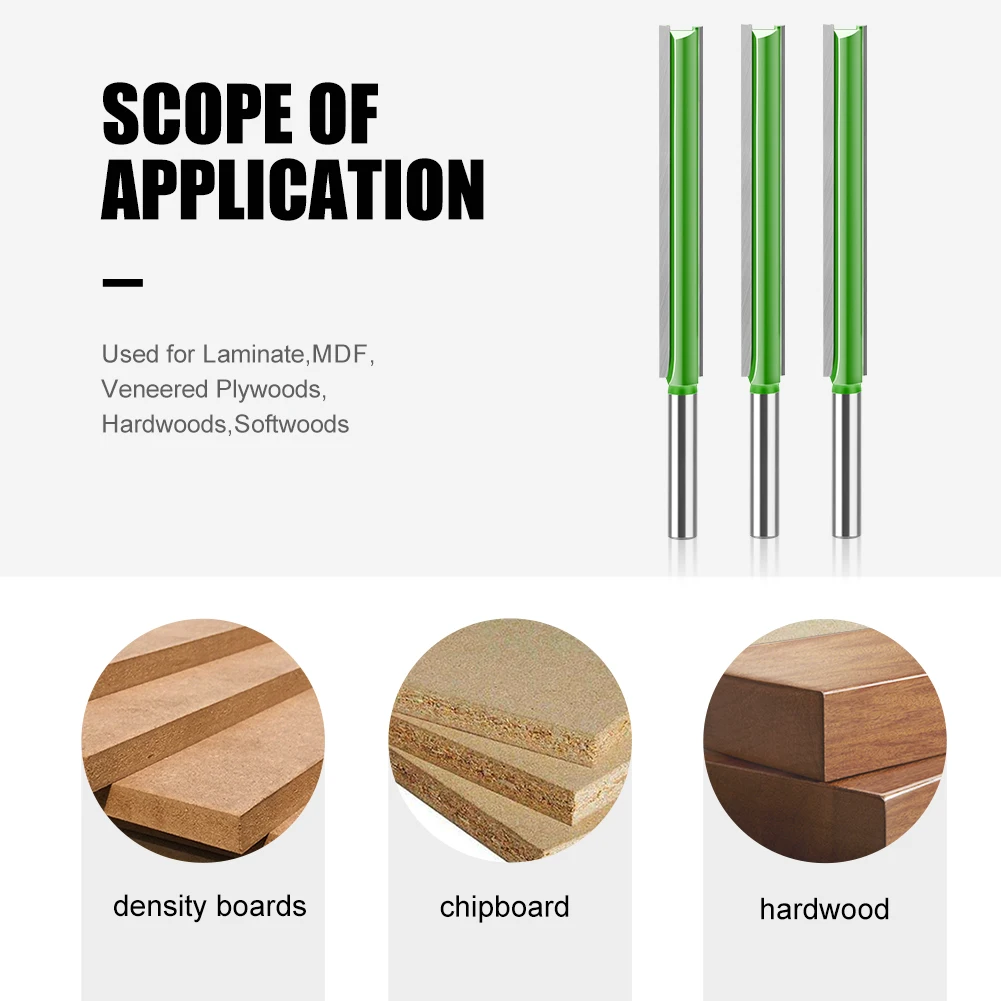 SCOPE OF APPLICATION

Used for Laminate,MDF, Veneered Plywoods, Hardwoods,Softwoods

density boards

chipboard

hardwood