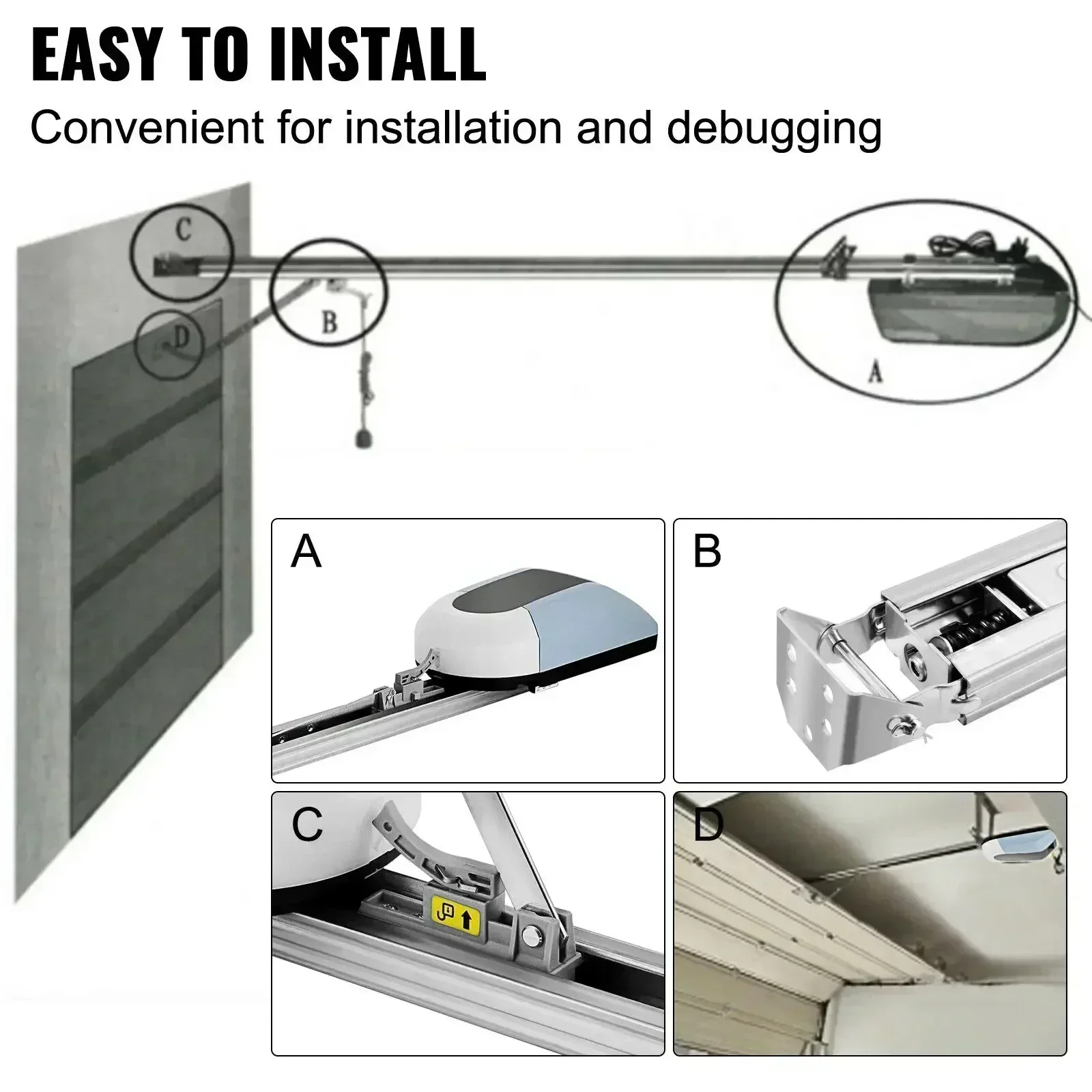 EASY TO INSTALL

Convenient for installation and debugging

C

B

D

A

A

B

C

D