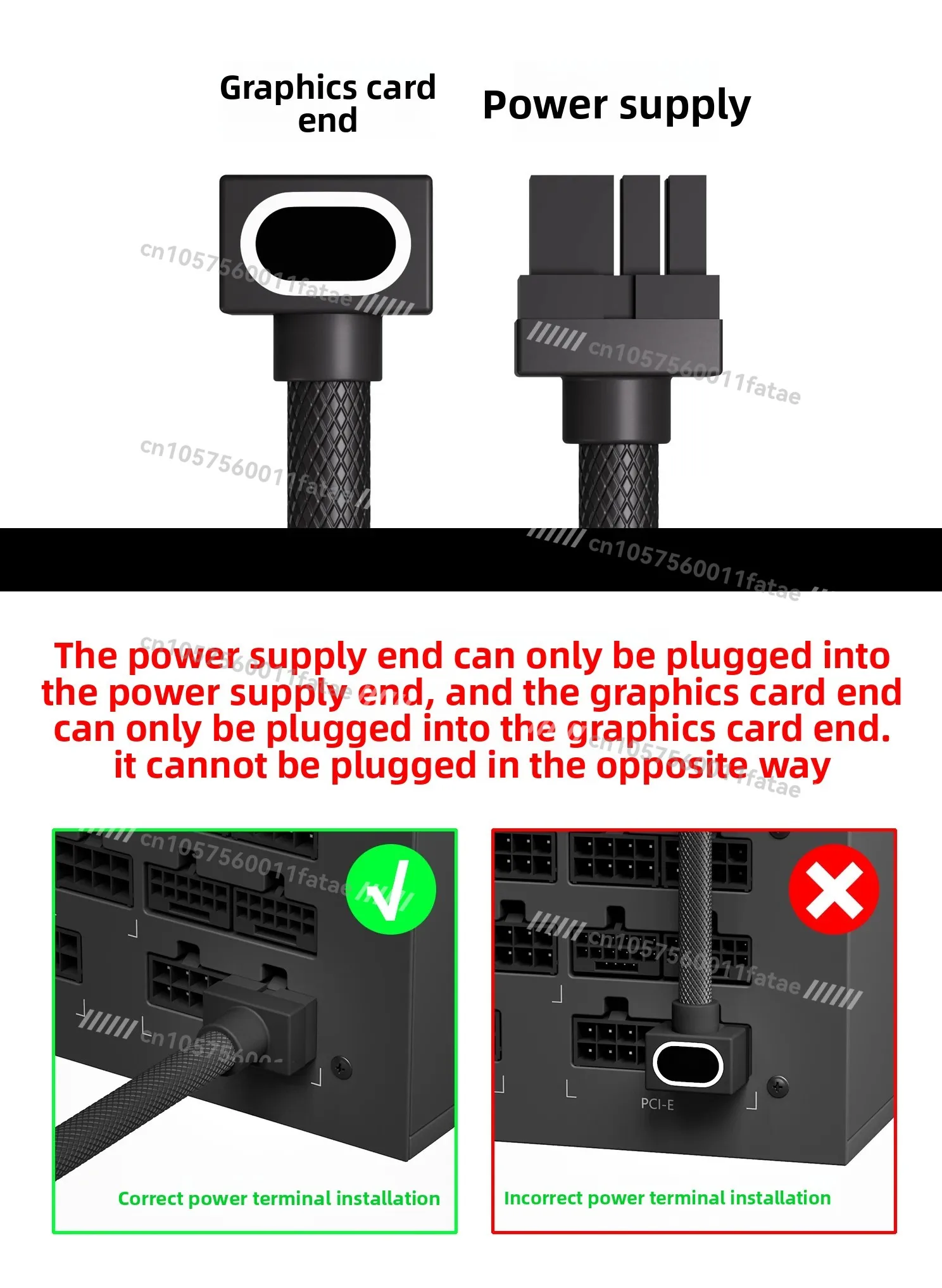 Graphics card end

Power supply

cn1057560011fatae

cn1057560011fatae

cn1057560011fatae

cn1057560011fatae

The power supply end can only be plugged into the power supply end, and the graphics card end can only be plugged into the graphics card end. it cannot be plugged in the opposite way

cn1057560011fatae

cn1057560011fatae

PCI-E

Correct power terminal installation

Incorrect power terminal installation