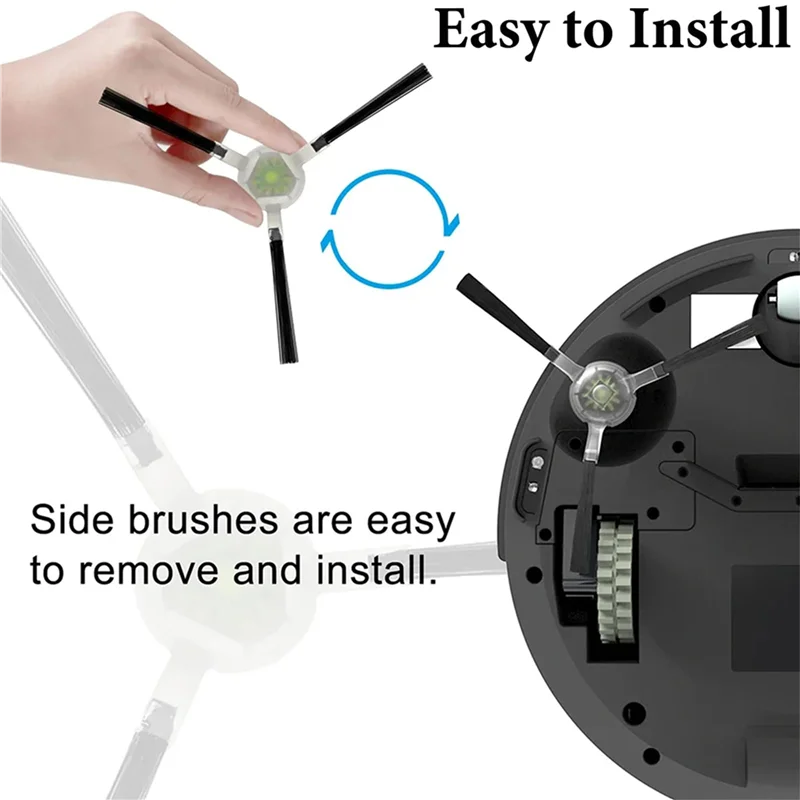 Easy to Install

Side brushes are easy to remove and install.