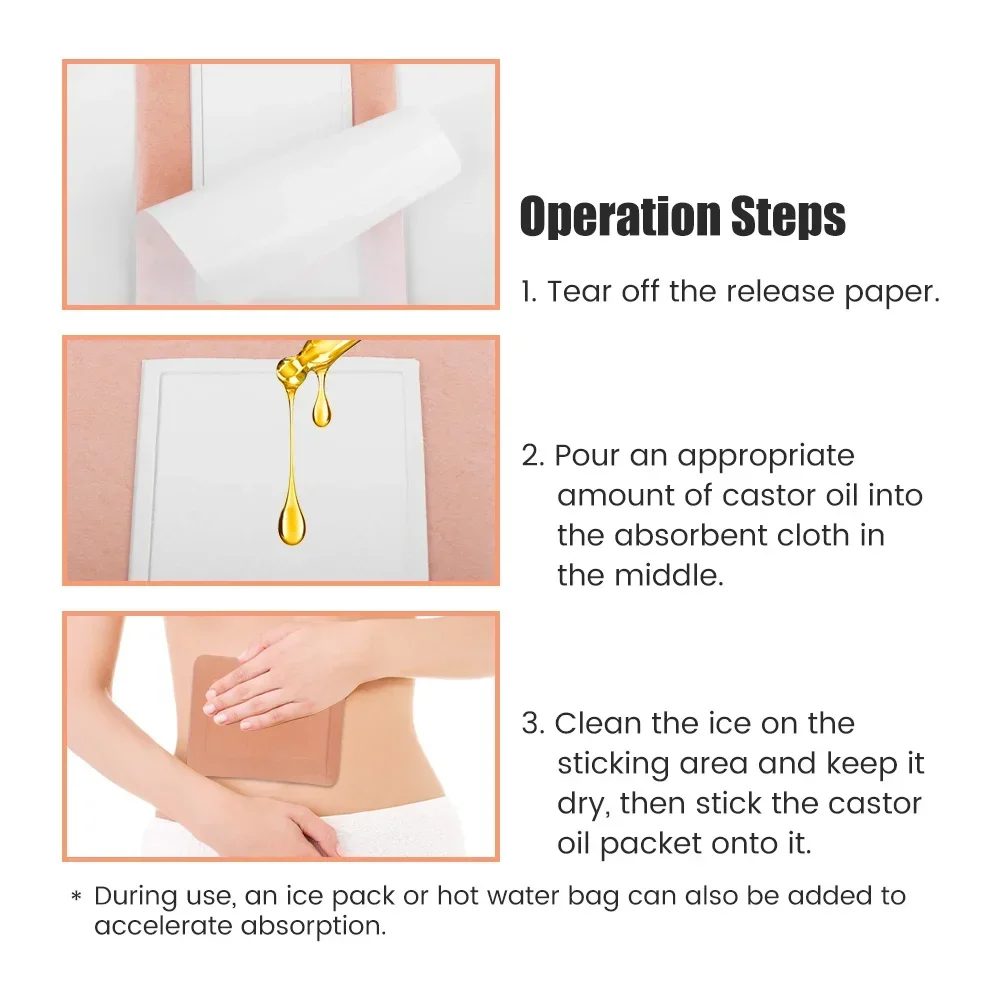 Operation Steps

1. Tear off the release paper.

2. Pour an appropriate amount of castor oil into the absorbent cloth in the middle.

3. Clean the ice on the sticking area and keep it dry, then stick the castor oil packet onto it.

* During use, an ice pack or hot water bag can also be added to accelerate absorption.