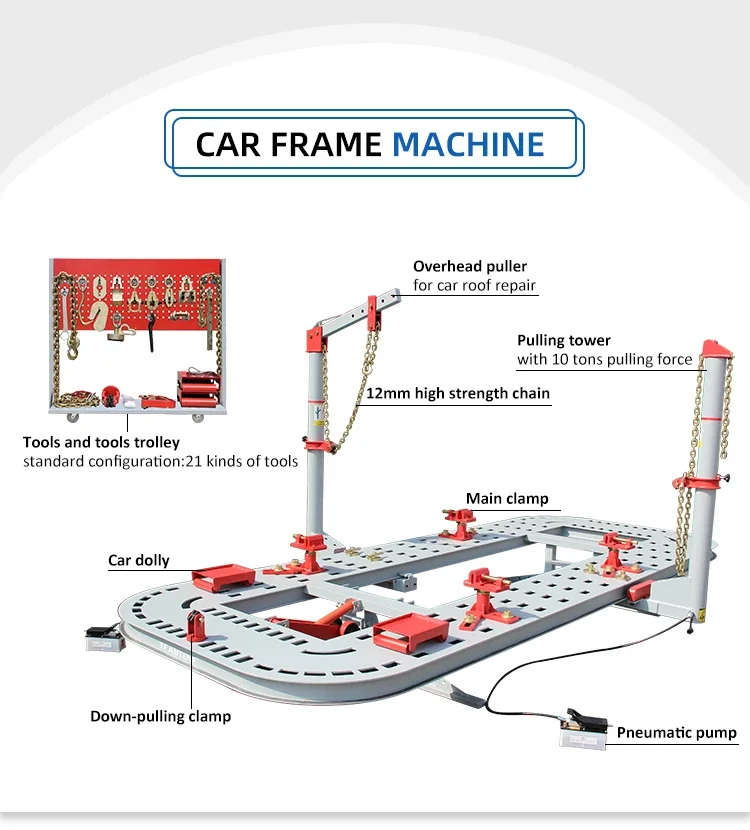 CAR FRAME MACHINE

Overhead puller
for car roof repair

Pulling tower
with 10 tons pulling force

12mm high strength chain

Tools and tools trolley
standard configuration:21 kinds of tools

Main clamp

Car dolly

Down-pulling clamp

Pneumatic pump