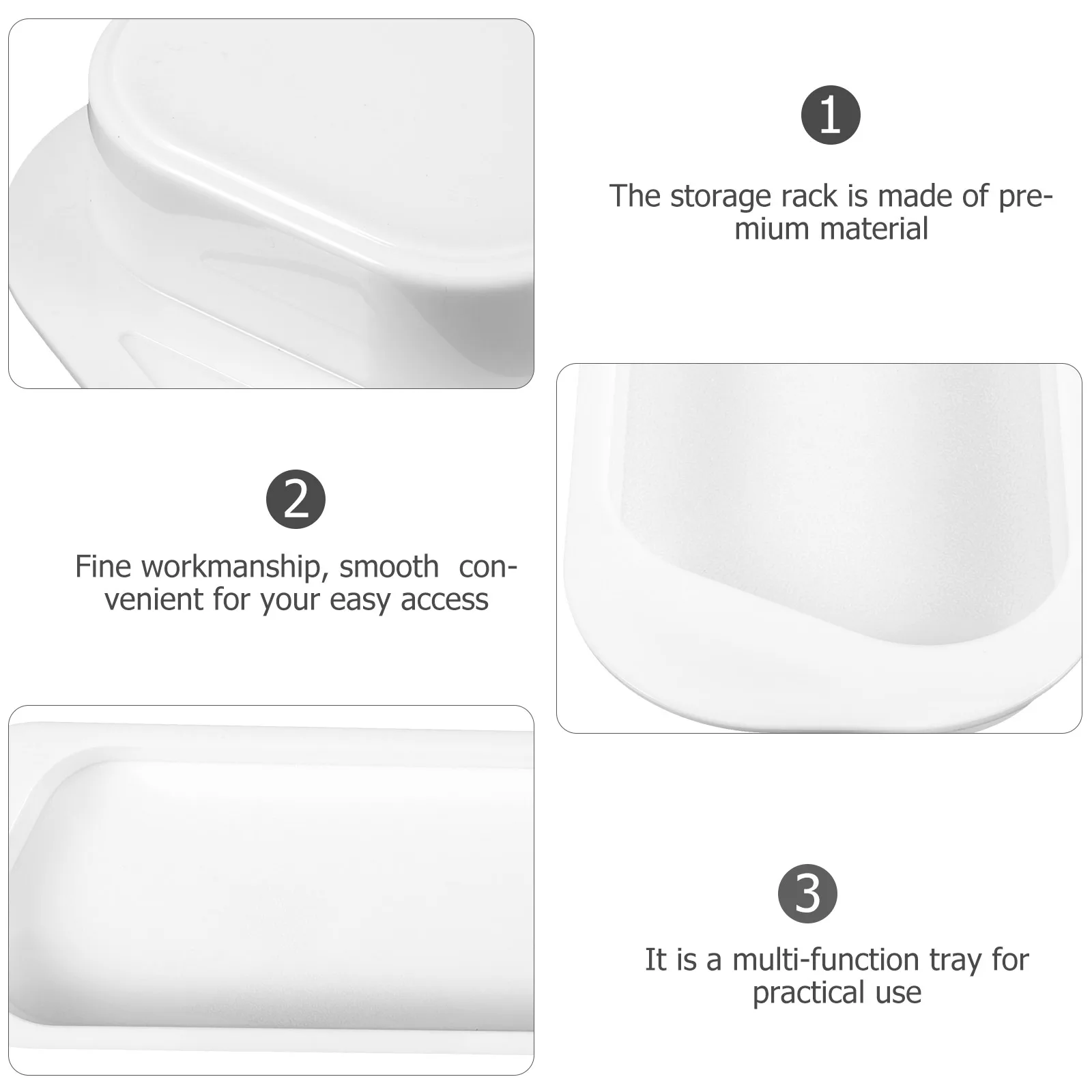 1

The storage rack is made of premium material

2

Fine workmanship, smooth convenient for your easy access

3

It is a multi-function tray for practical use