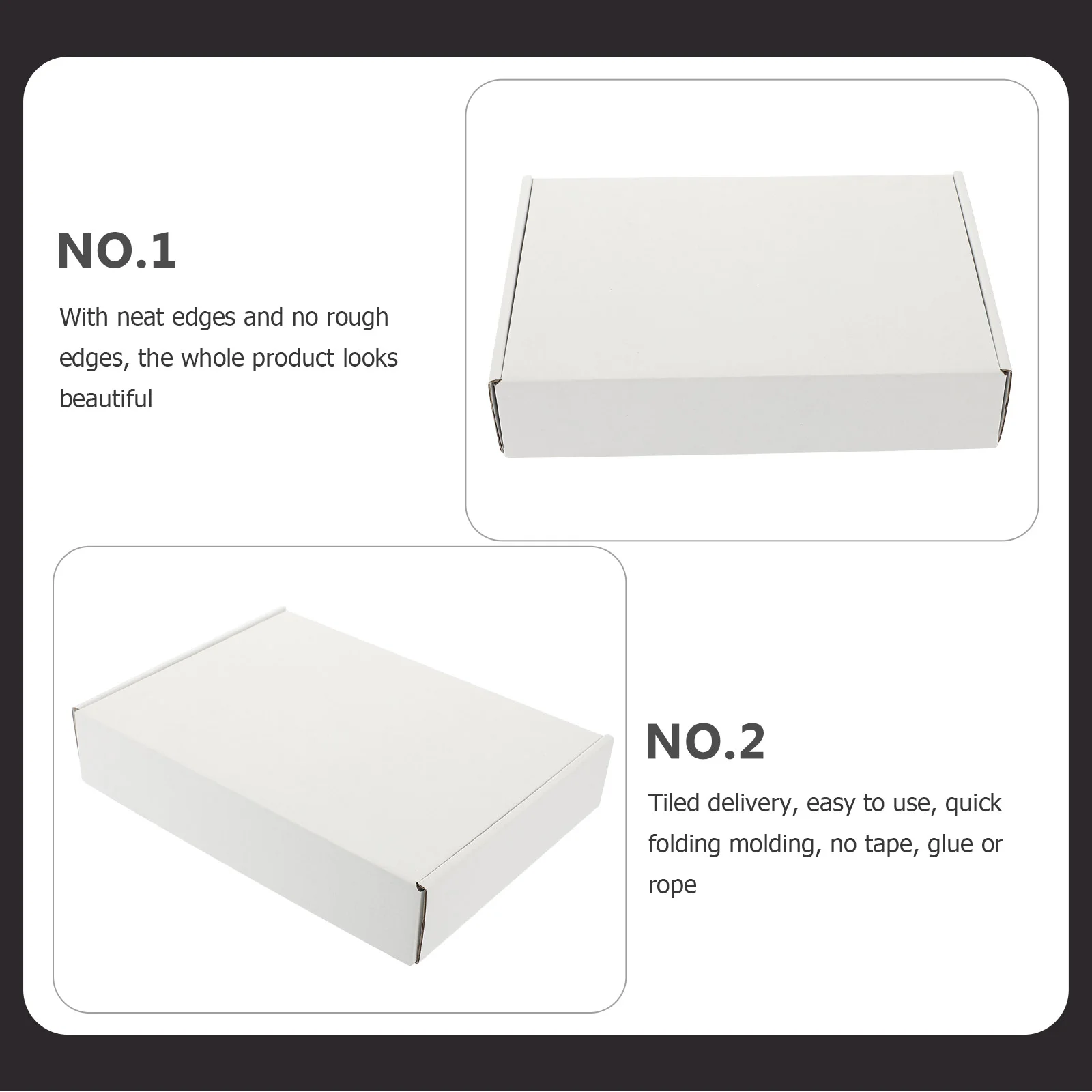 NO.1

With neat edges and no rough edges, the whole product looks beautiful

NO.2

Tiled delivery, easy to use, quick folding molding, no tape, glue or rope