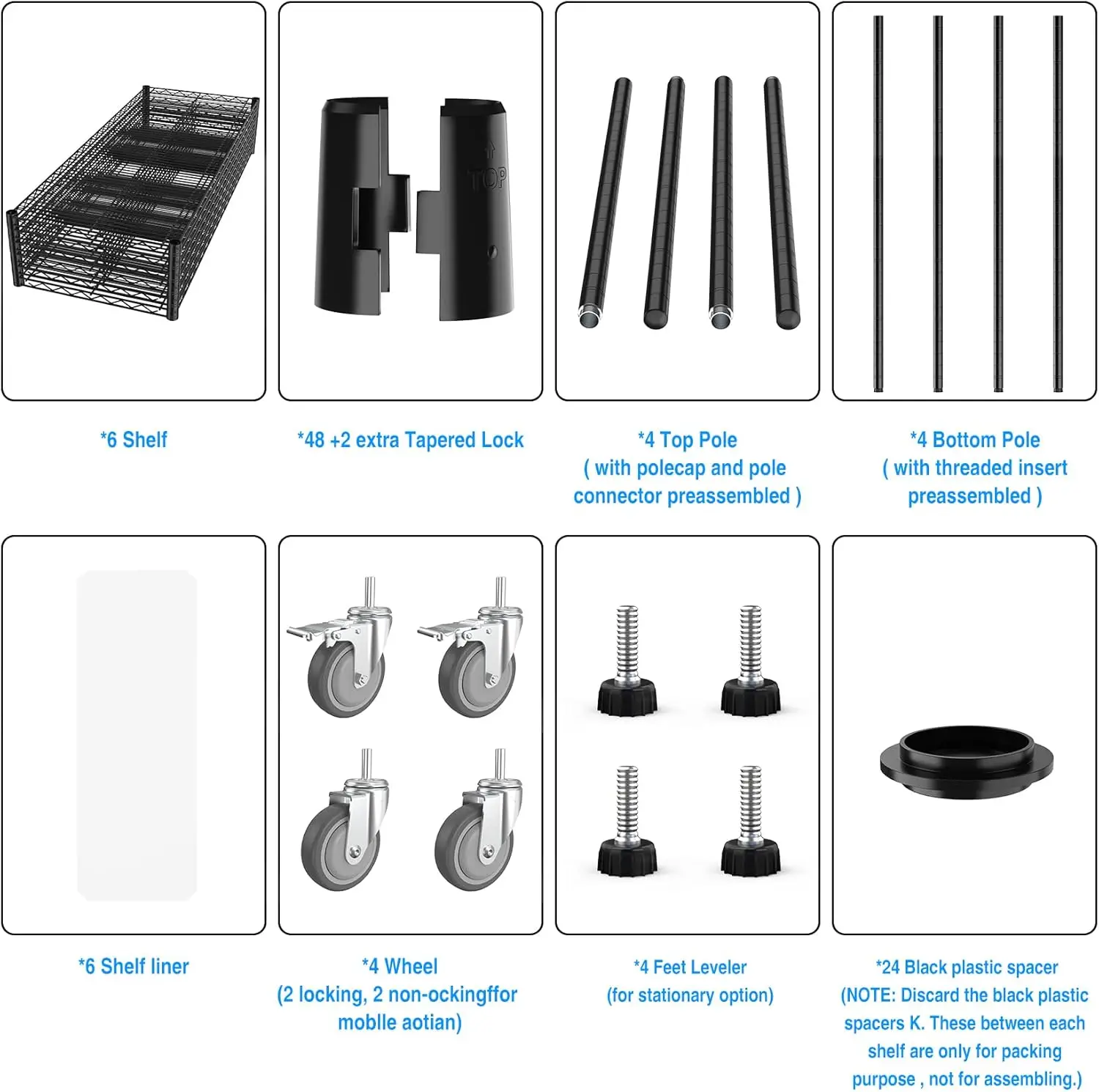 TOP

*6 Shelf

*48 +2 extra Tapered Lock

*4 Top Pole
( with polecap and pole connector preassembled )

*4 Bottom Pole
( with threaded insert preassembled )

*6 Shelf liner

*4 Wheel
(2 locking, 2 non-ockingffor moblle aotian)

*4 Feet Leveler
(for stationary option)

*24 Black plastic spacer
(NOTE: Discard the black plastic spacers K. These between each shelf are only for packing purpose , not for assembling.)