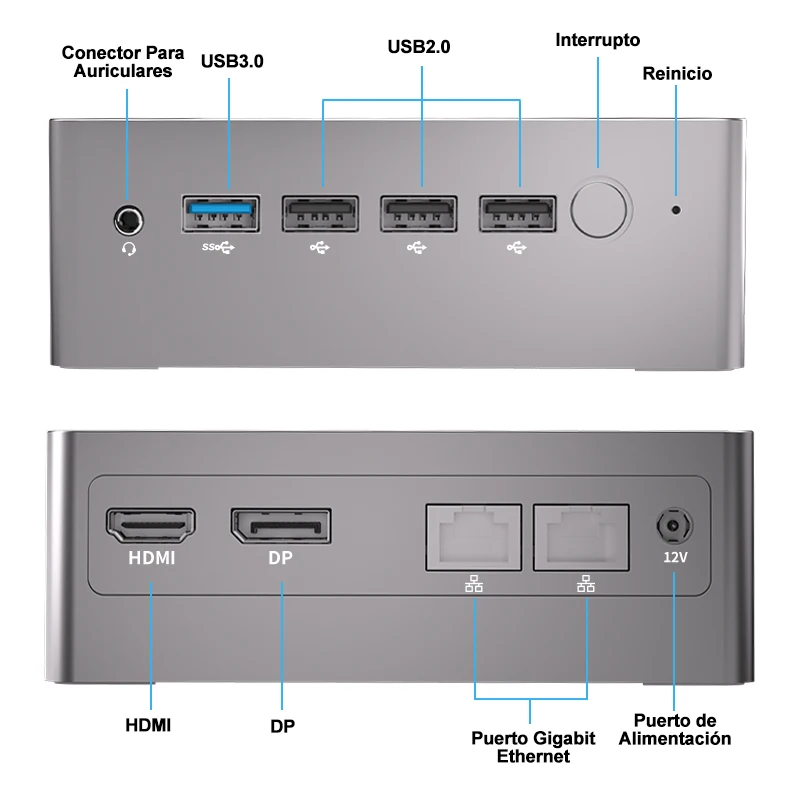 Conector Para Auriculares

USB3.0

USB2.0

Interrupto

Reinicio

SS

HDMI

DP

12V

HDMI

DP

Puerto Gigabit Ethernet

Puerto de Alimentación