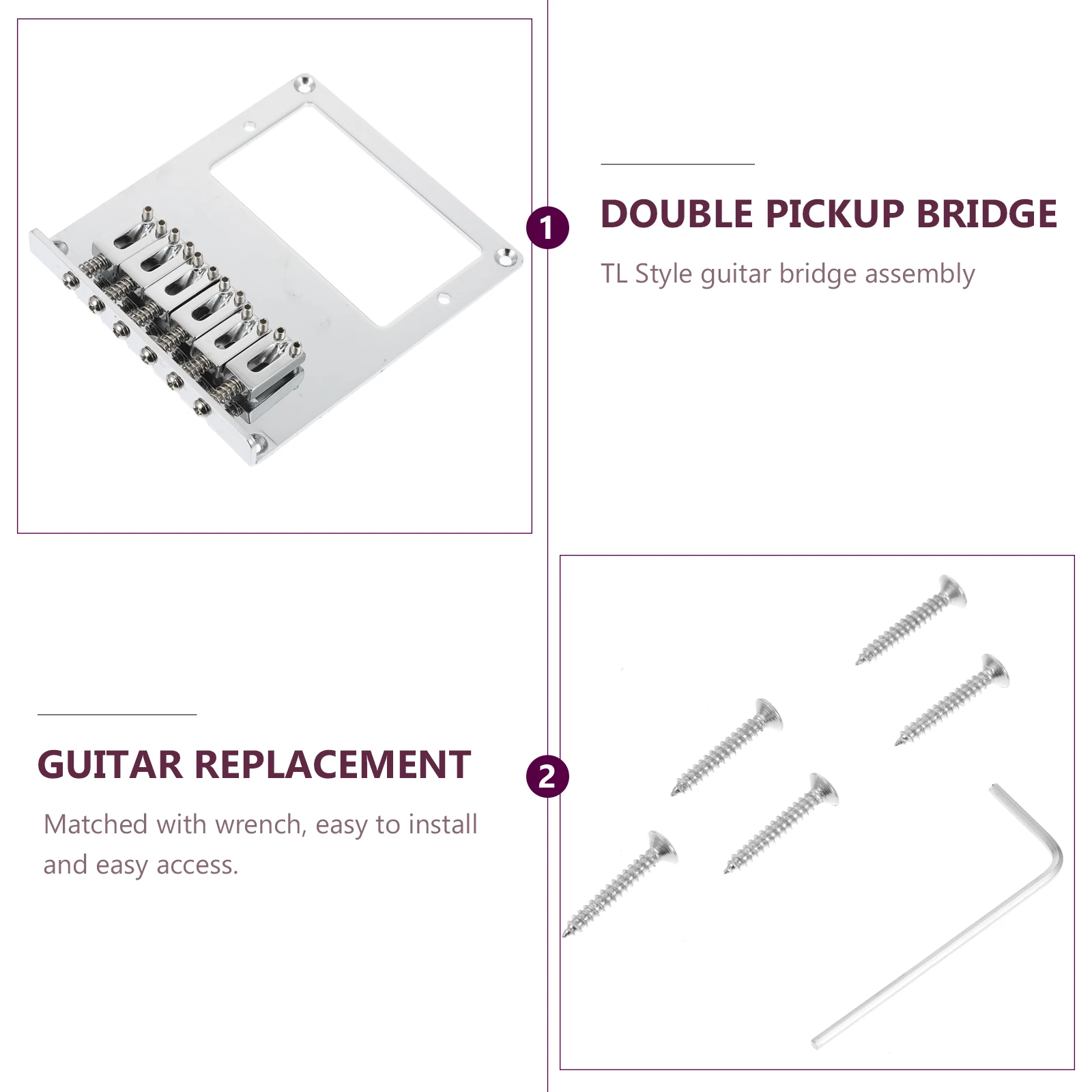 1

DOUBLE PICKUP BRIDGE

TL Style guitar bridge assembly

GUITAR REPLACEMENT

Matched with wrench, easy to install and easy access.

2