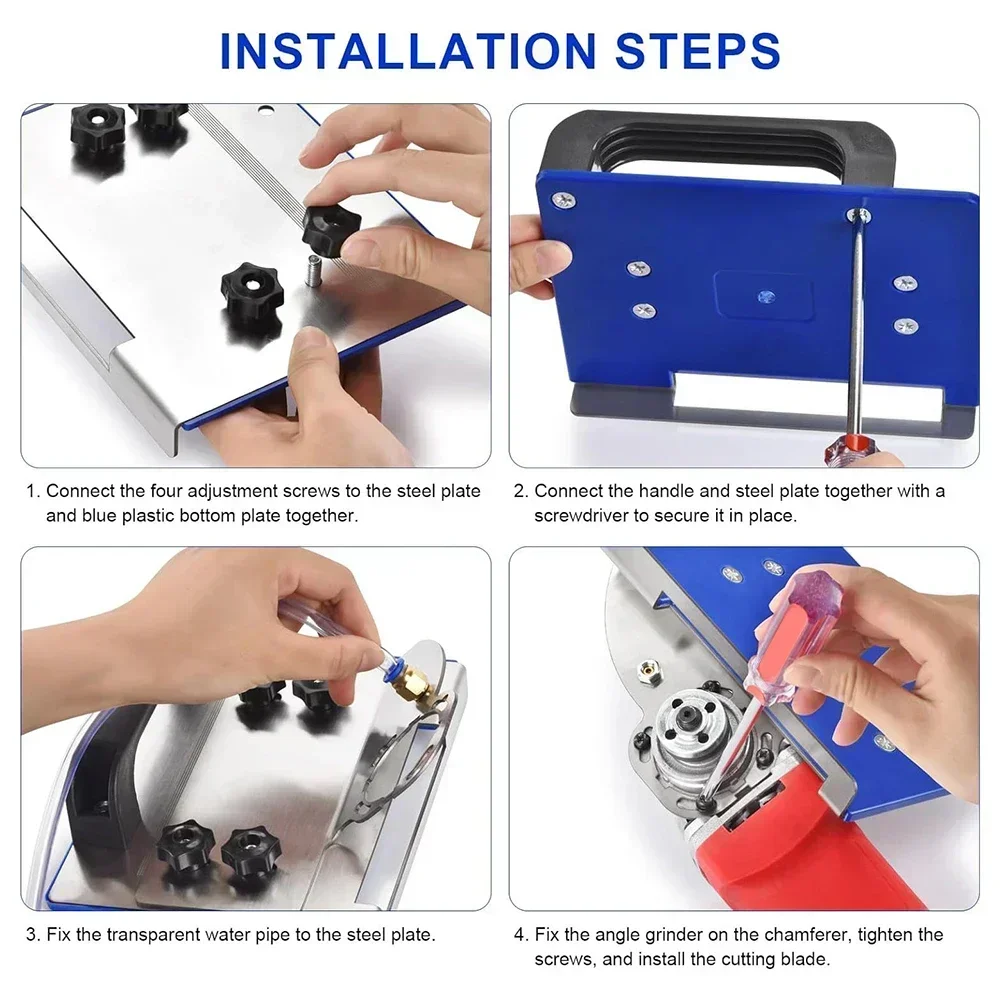 INSTALLATION STEPS

1. Connect the four adjustment screws to the steel plate and blue plastic bottom plate together.

2. Connect the handle and steel plate together with a screwdriver to secure it in place.

3. Fix the transparent water pipe to the steel plate.

4. Fix the angle grinder on the chamferer, tighten the screws, and install the cutting blade.