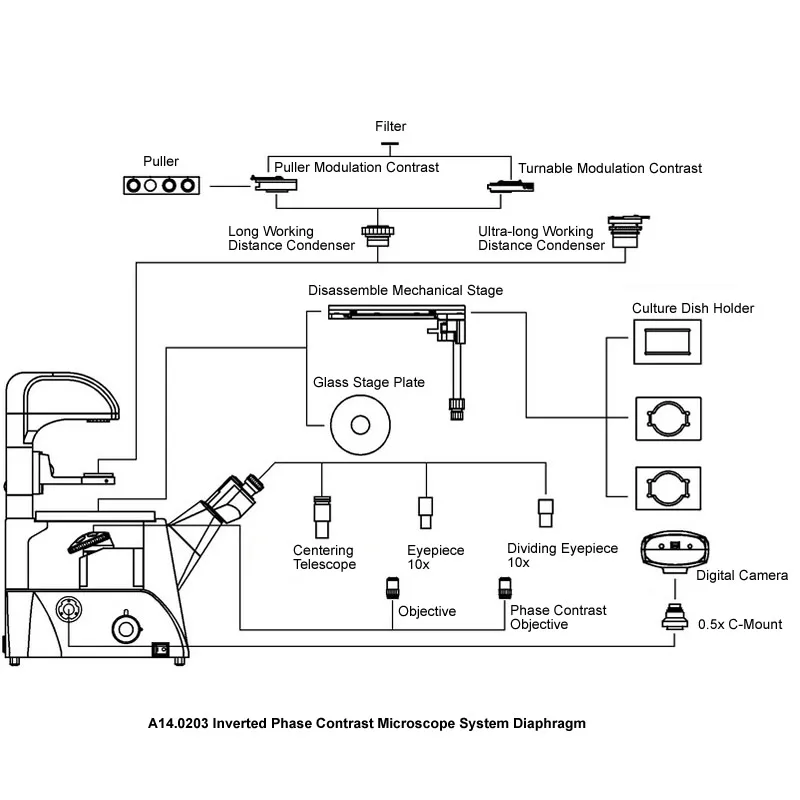 Filter

Puller

Puller Modulation Contrast

Turnable Modulation Contrast

Long Working Distance Condenser

Ultra-long Working Distance Condenser

Disassemble Mechanical Stage

Culture Dish Holder

Glass Stage Plate

Centering Telescope

Eyepiece 10x

Dividing Eyepiece 10x

Digital Camera

Objective

Phase Contrast Objective

0.5x C-Mount

A14.0203 Inverted Phase Contrast Microscope System Diaphragm