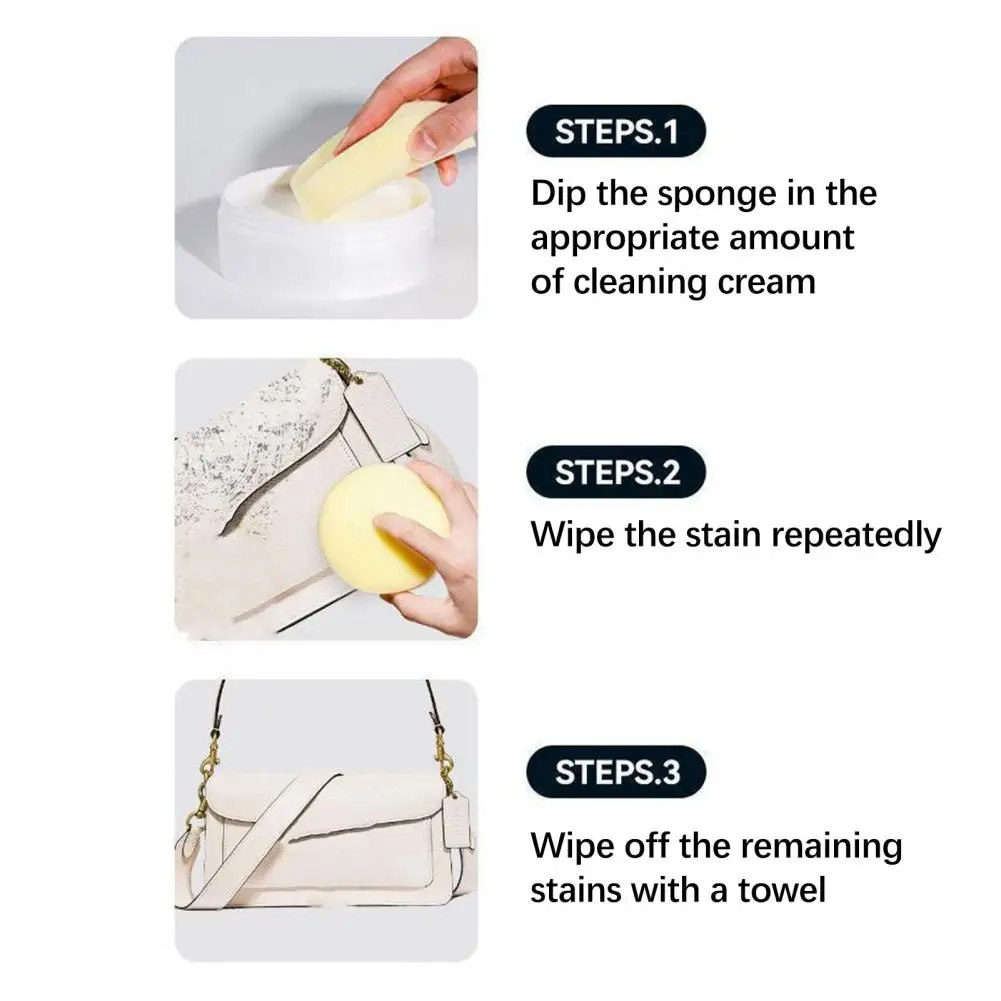 STEPS.1

Dip the sponge in the appropriate amount of cleaning cream

STEPS.2

Wipe the stain repeatedly

STEPS.3

Wipe off the remaining stains with a towel