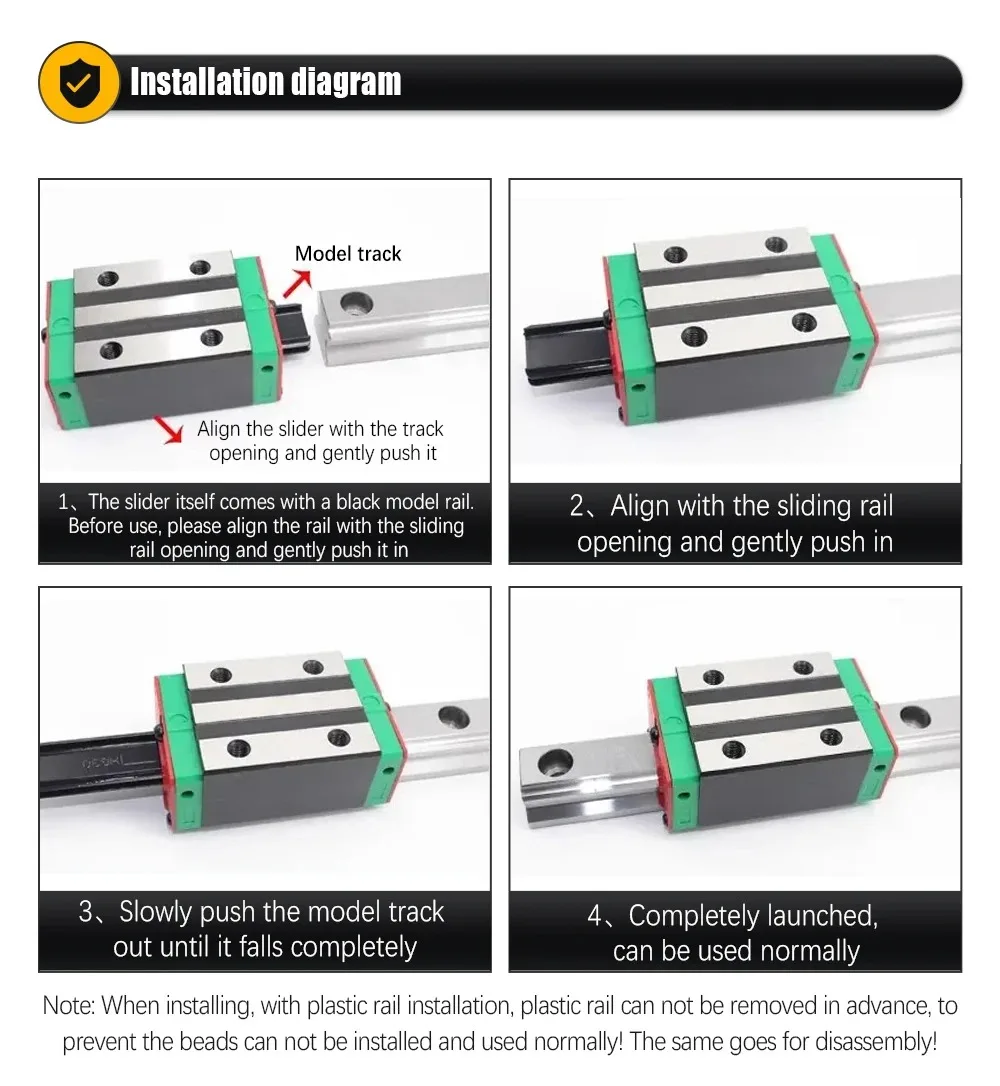 Installation diagram

Model track

Align the slider with the track opening and gently push it

1、The slider itself comes with a black model rail. Before use, please align the rail with the sliding rail opening and gently push it in

2、Align with the sliding rail opening and gently push in

3、Slowly push the model track out until it falls completely

4、Completely launched, can be used normally

Note: When installing, with plastic rail installation, plastic rail can not be removed in advance, to prevent the beads can not be installed and used normally! The same goes for disassembly!