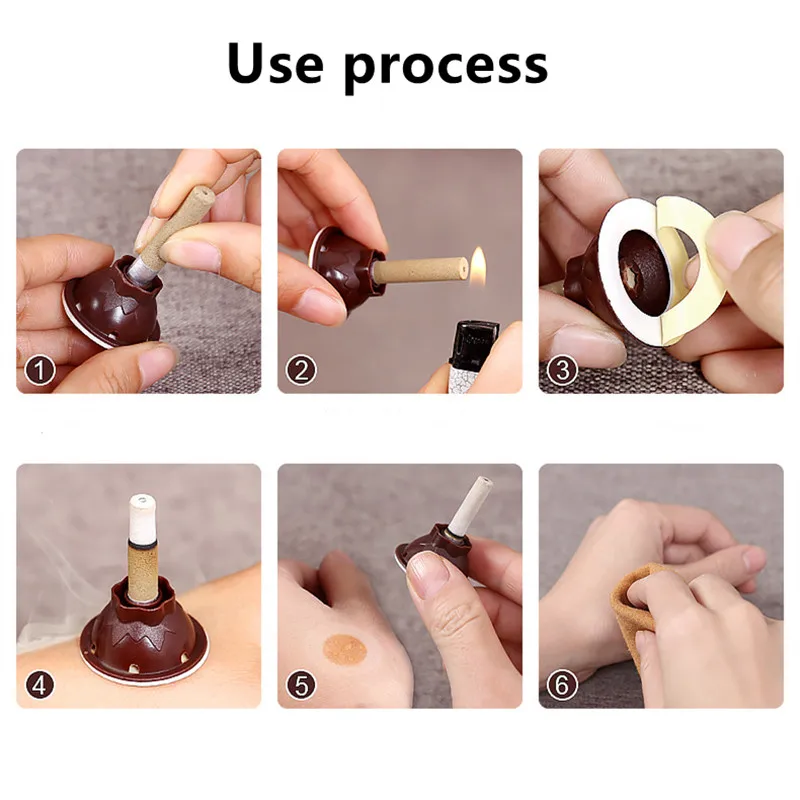 Use process

1

2

3

4

5

6