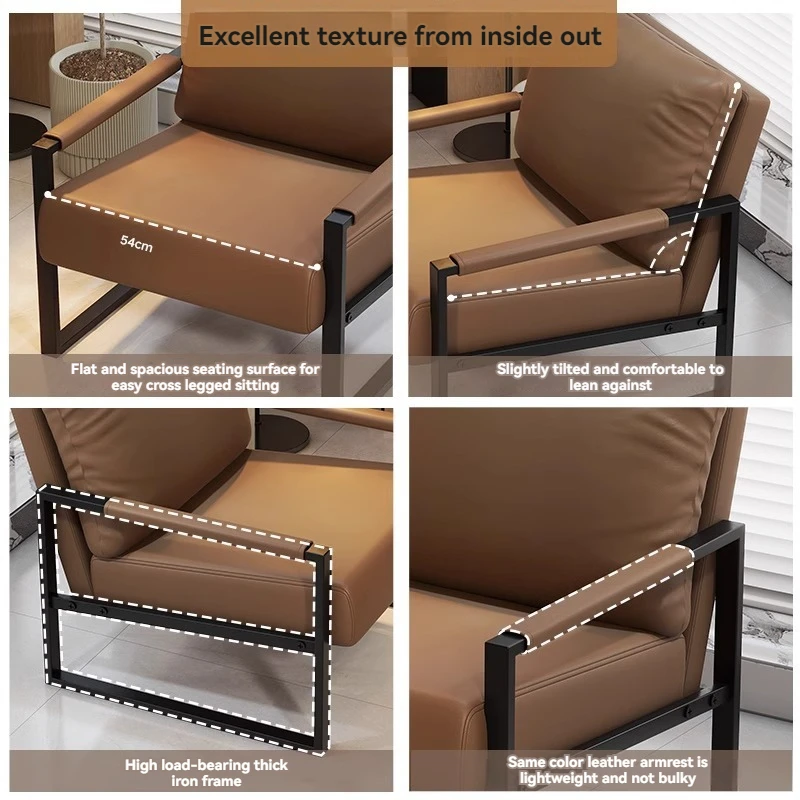 Excellent texture from inside out

54cm

Flat and spacious seating surface for easy cross legged sitting

Slightly tilted and comfortable to lean against

High load-bearing thick iron frame

Same color leather armrest is lightweight and not bulky