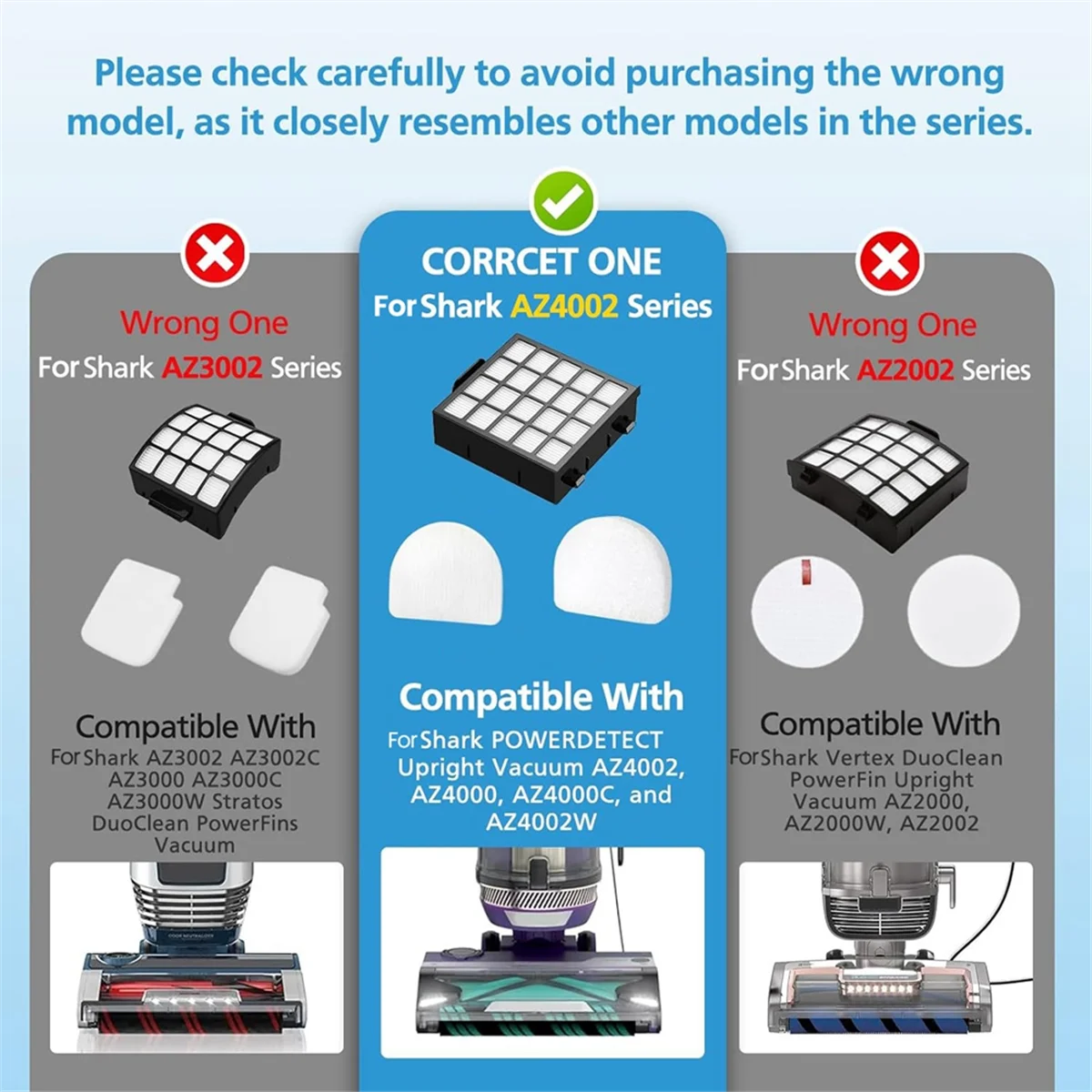 Please check carefully to avoid purchasing the wrong model, as it closely resembles other models in the series.

Wrong One
For Shark AZ3002 Series

Compatible With
For Shark AZ3002 AZ3002C AZ3000 AZ3000C AZ3000W Stratos DuoClean PowerFins Vacuum

CORRCET ONE
For Shark AZ4002 Series

Compatible With
For Shark POWERDETECT Upright Vacuum AZ4002, AZ4000, AZ4000C, and AZ4002W

Wrong One
For Shark AZ2002 Series

Compatible With
For Shark Vertex DuoClean PowerFin Upright Vacuum AZ2000, AZ2000W, AZ2002