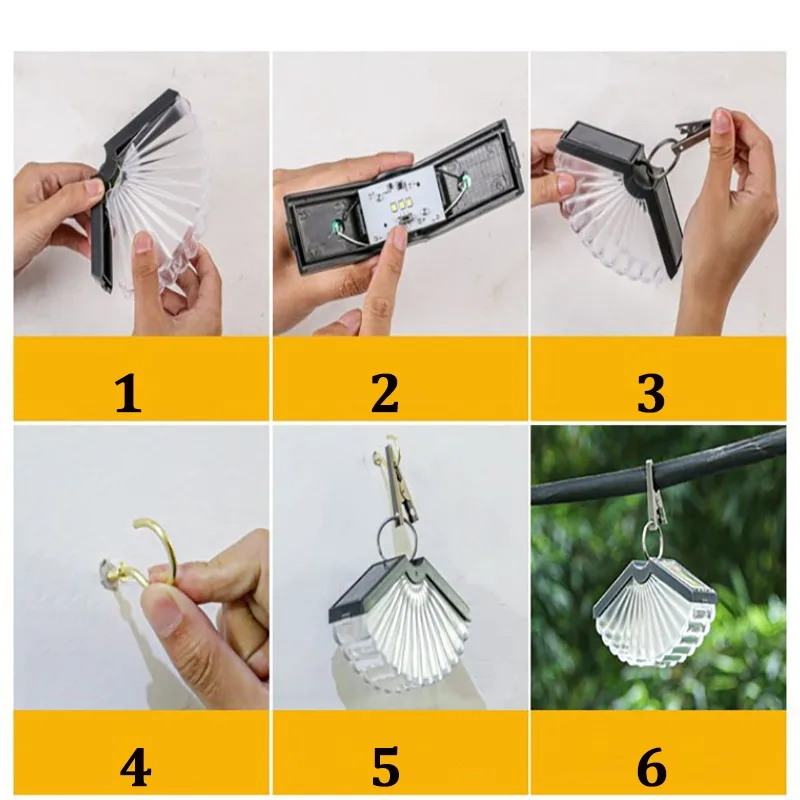 1

2

3

4

5

6