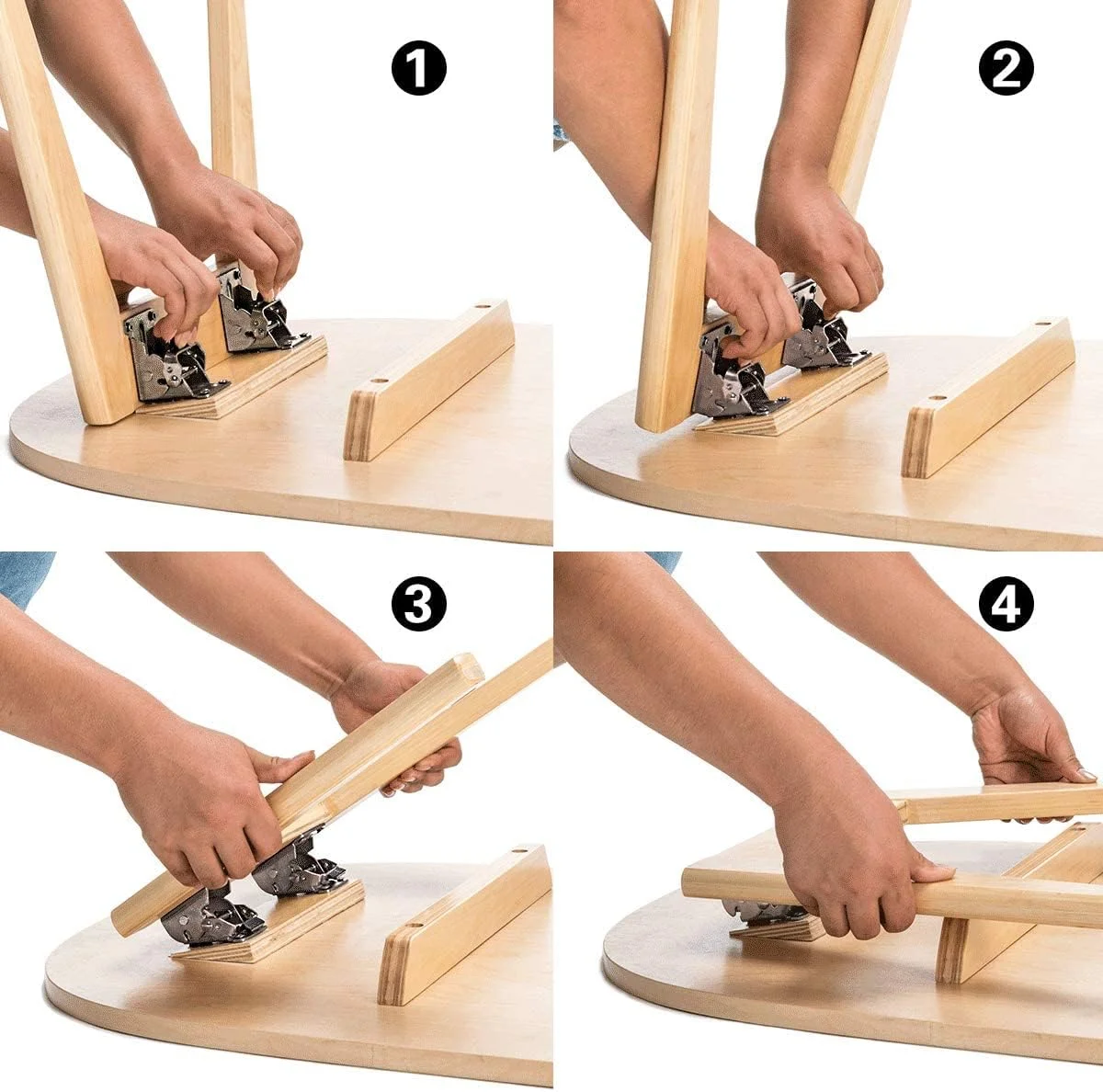 1
2
3
4