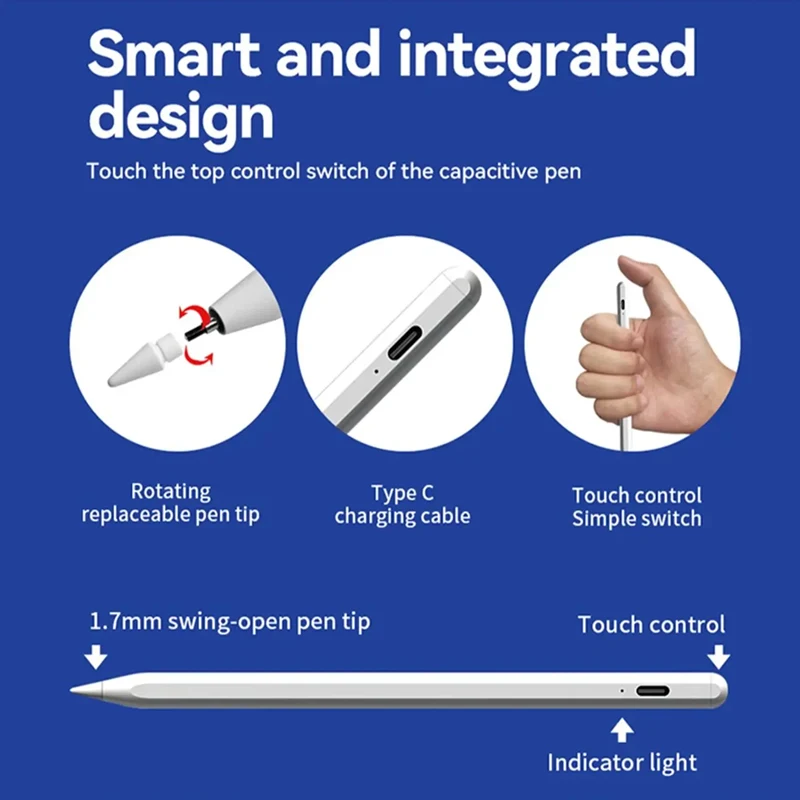 Smart and integrated design

Touch the top control switch of the capacitive pen

Rotating replaceable pen tip

Type C charging cable

Touch control Simple switch

1.7mm swing-open pen tip

Touch control

Indicator light